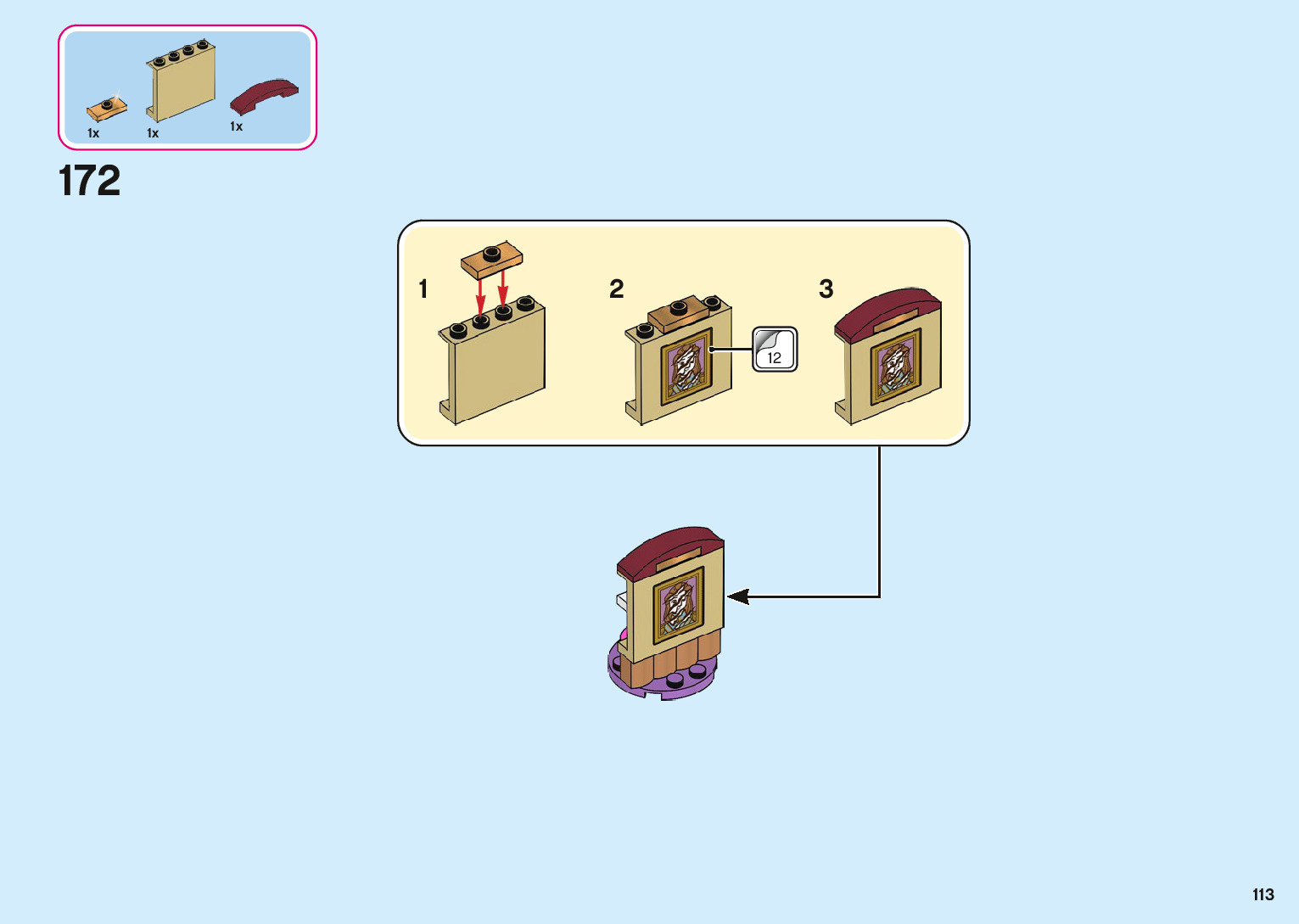 1x 1x 1x

172

1

2

12

3

113