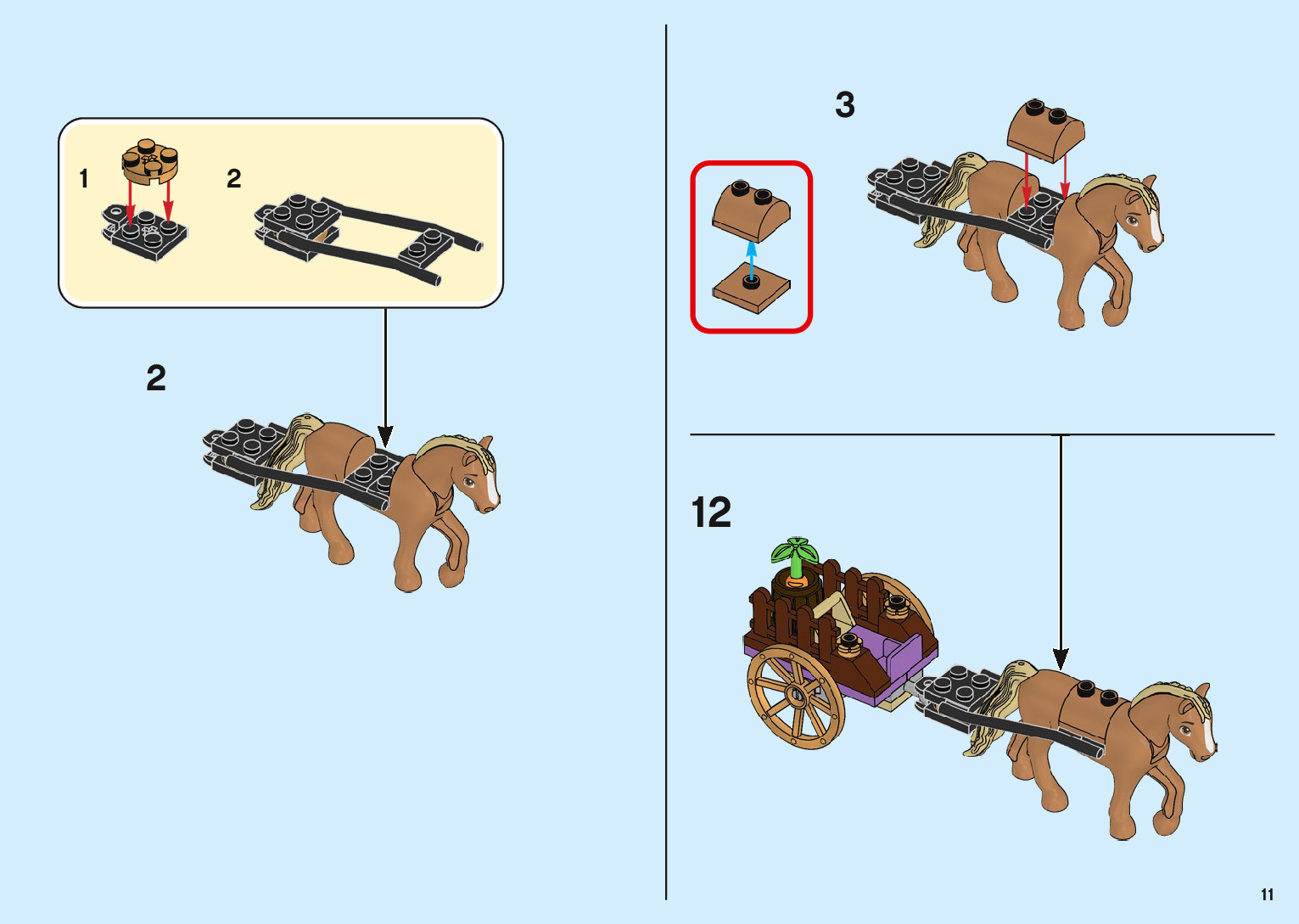 1

2

2

3

12

11