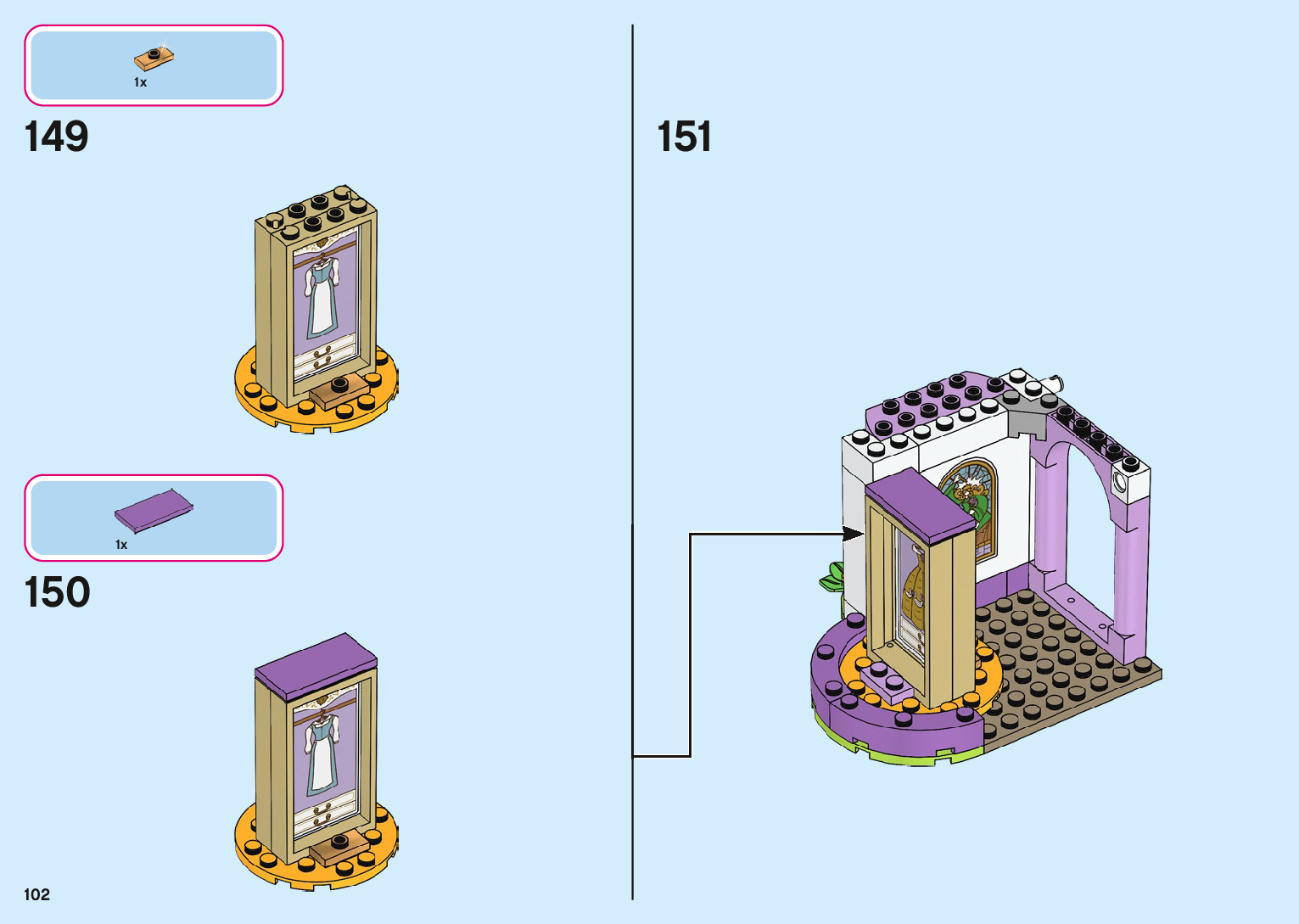 1x

149

1x

150

102

151