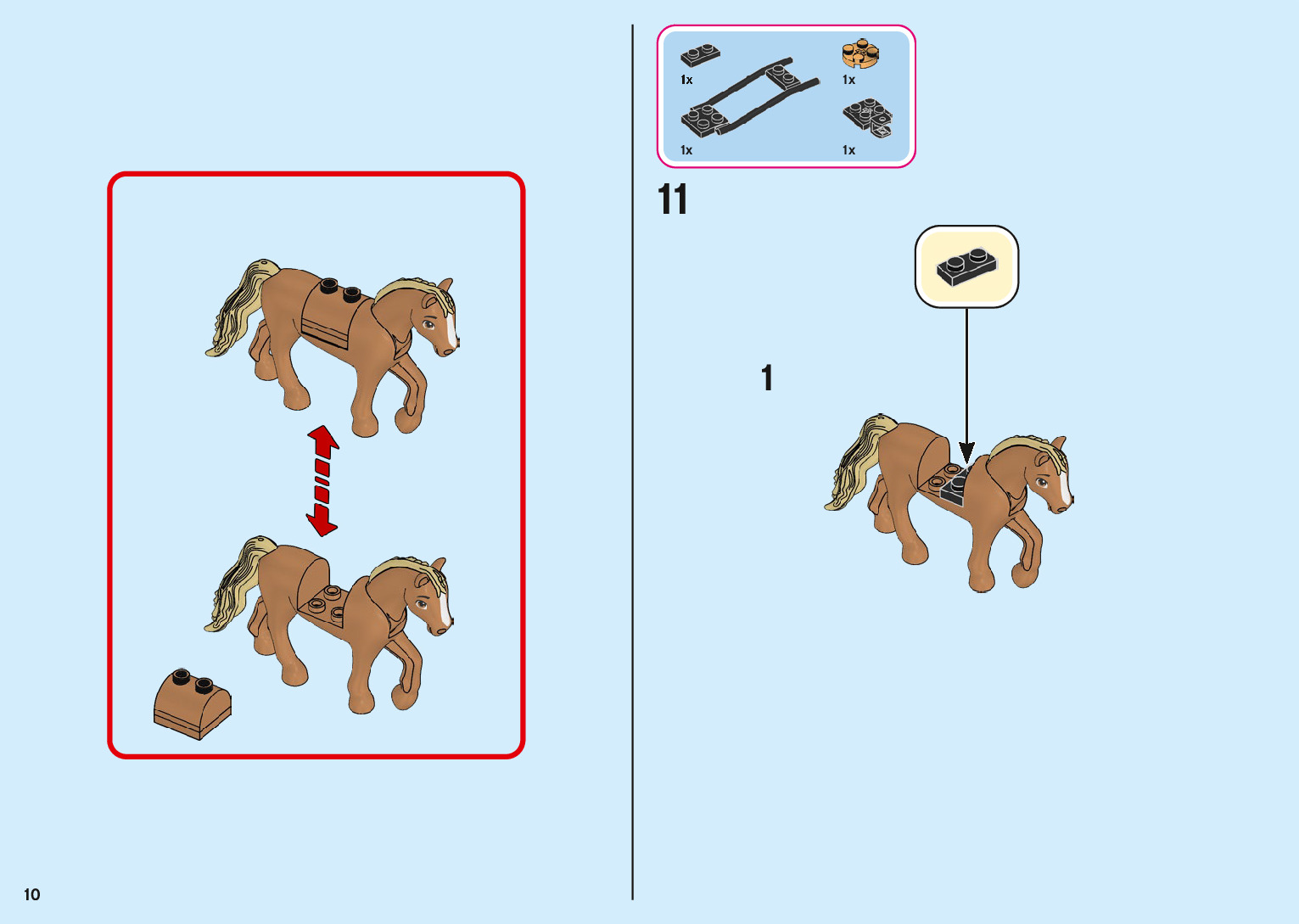 1x

1x

1x

1x

11

1

10