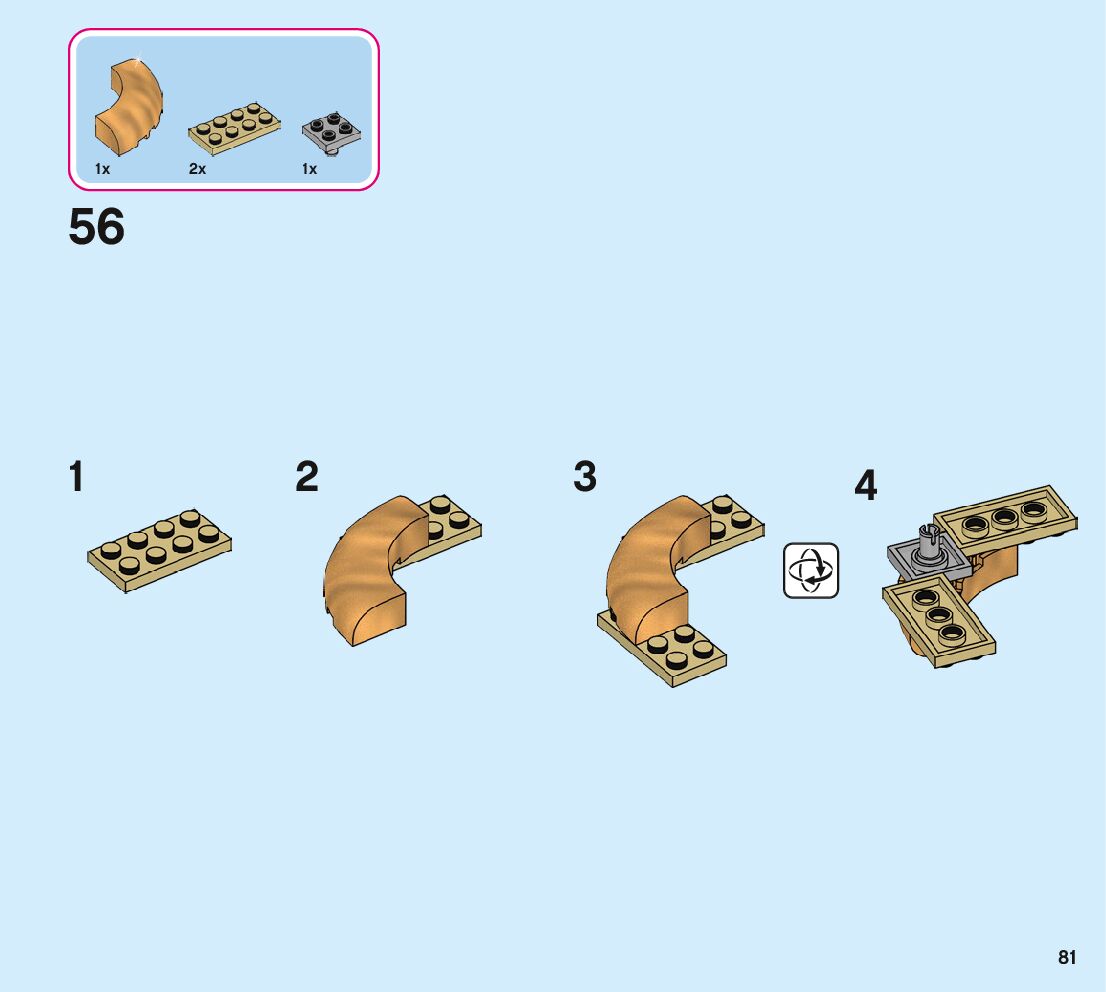 1x
2x
1x

56

1

2

3

4

81