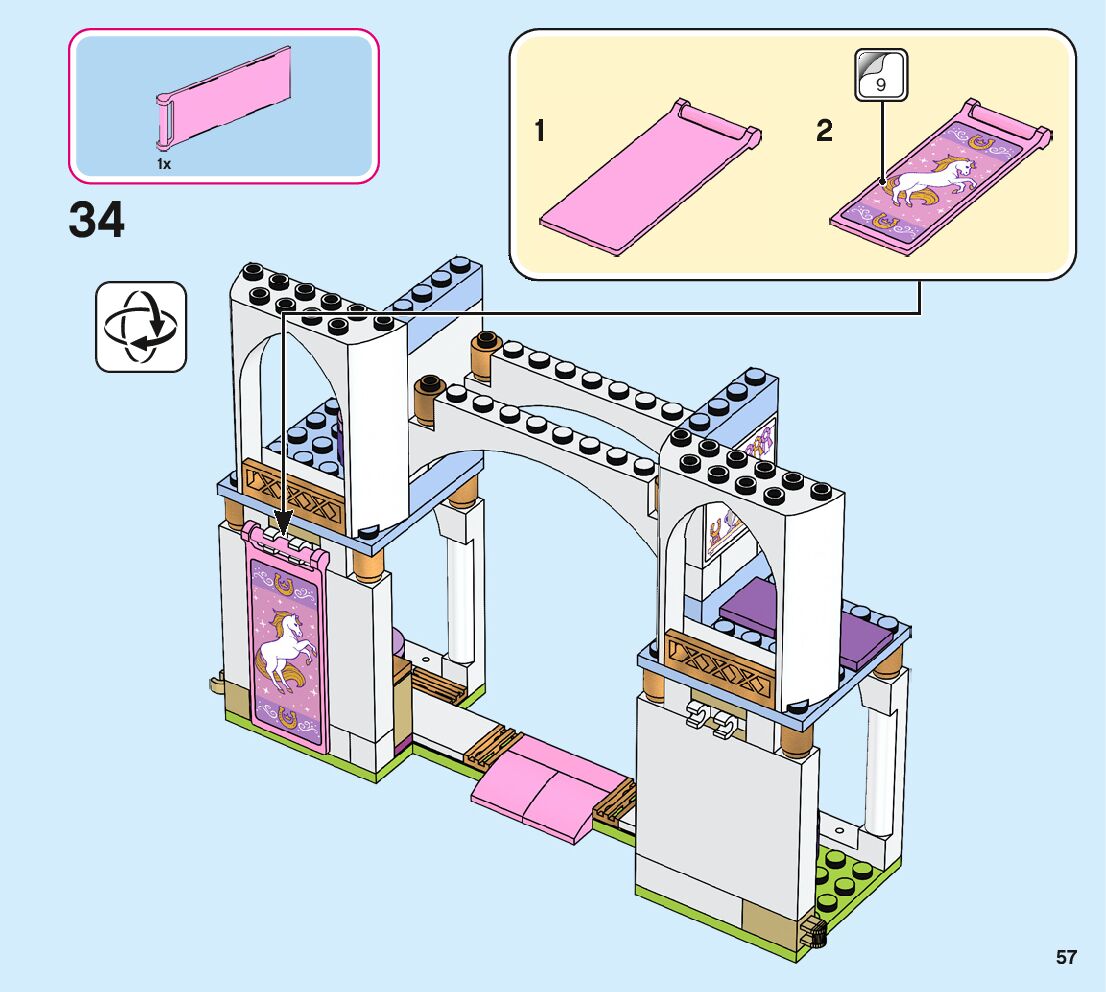 1x

34

1

2

9

57