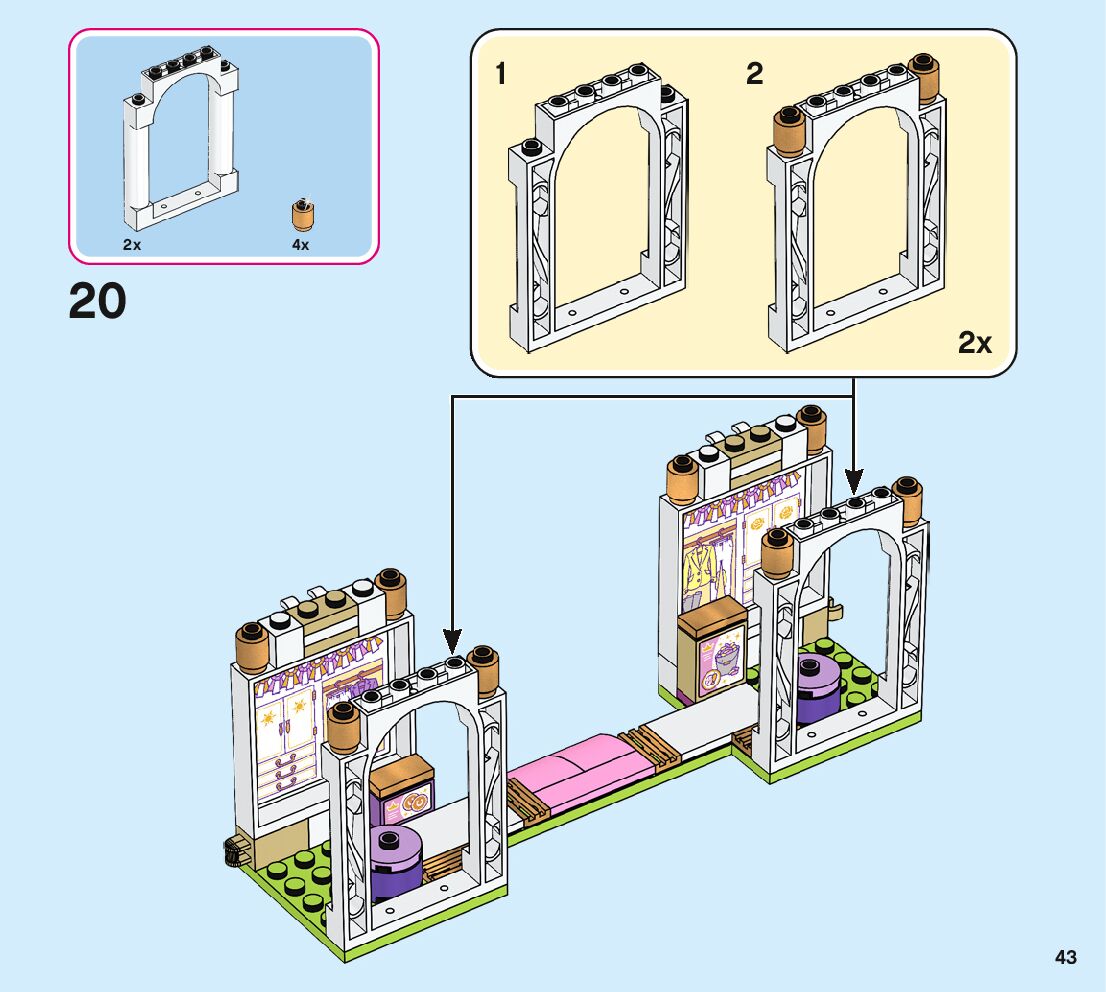 2x

4x

20

1

2

2x

43