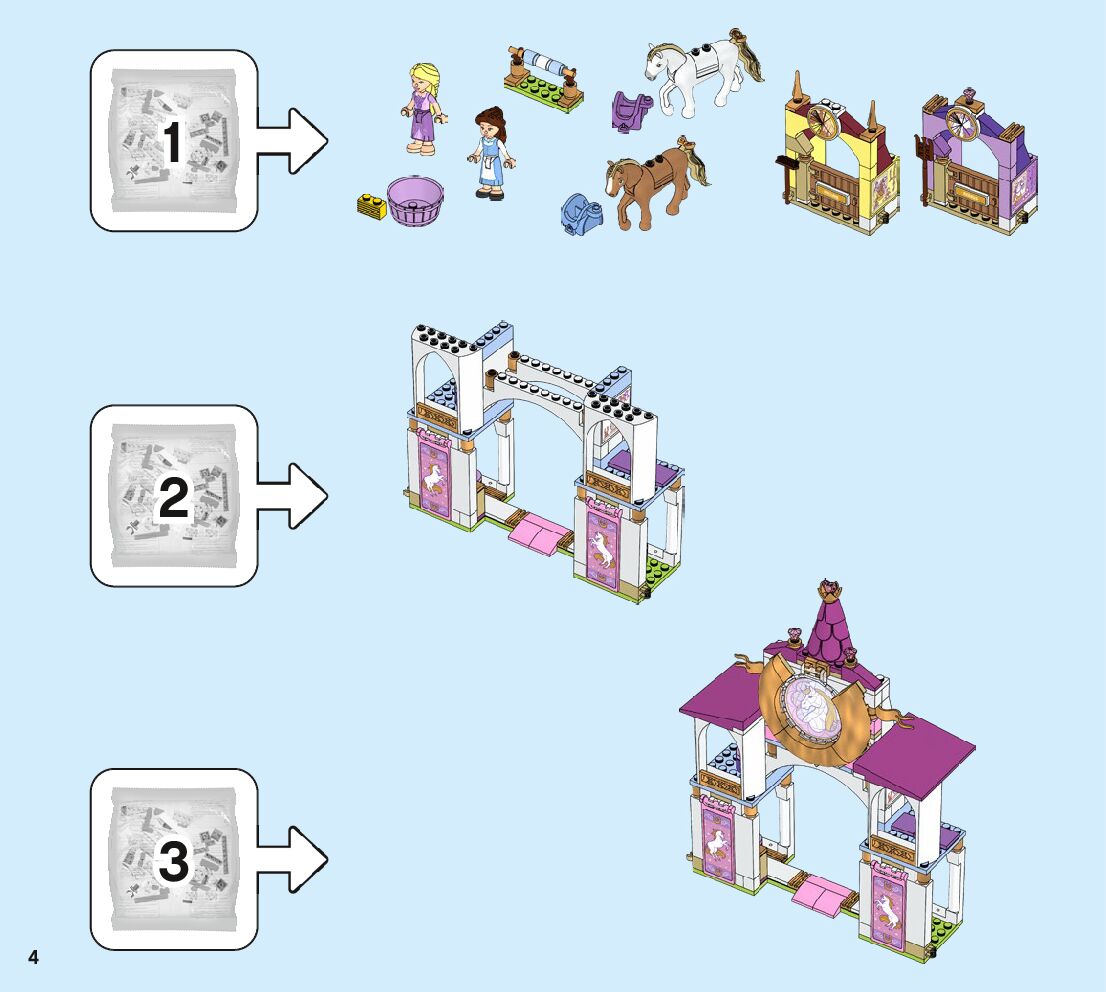 1

2

3

4