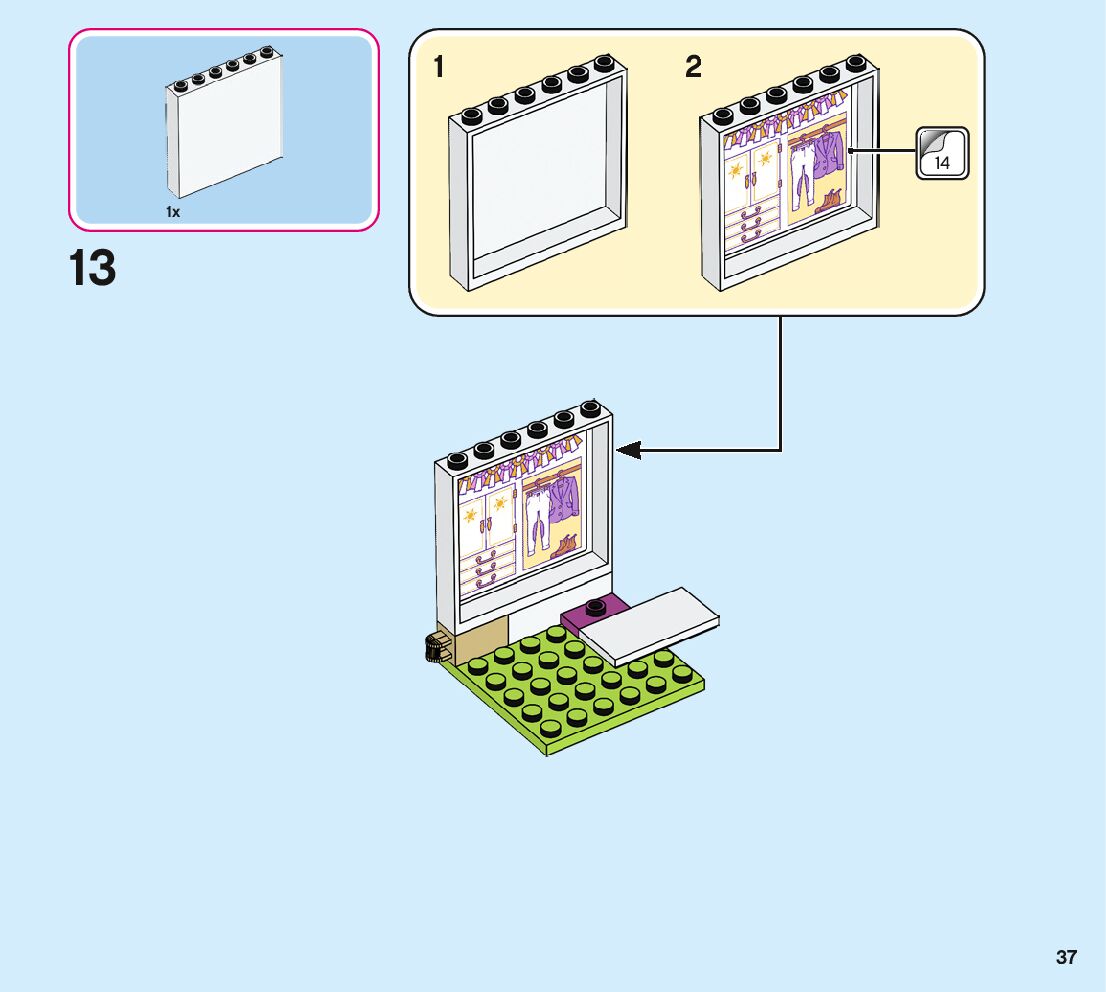 1x

13

1

2

14

37