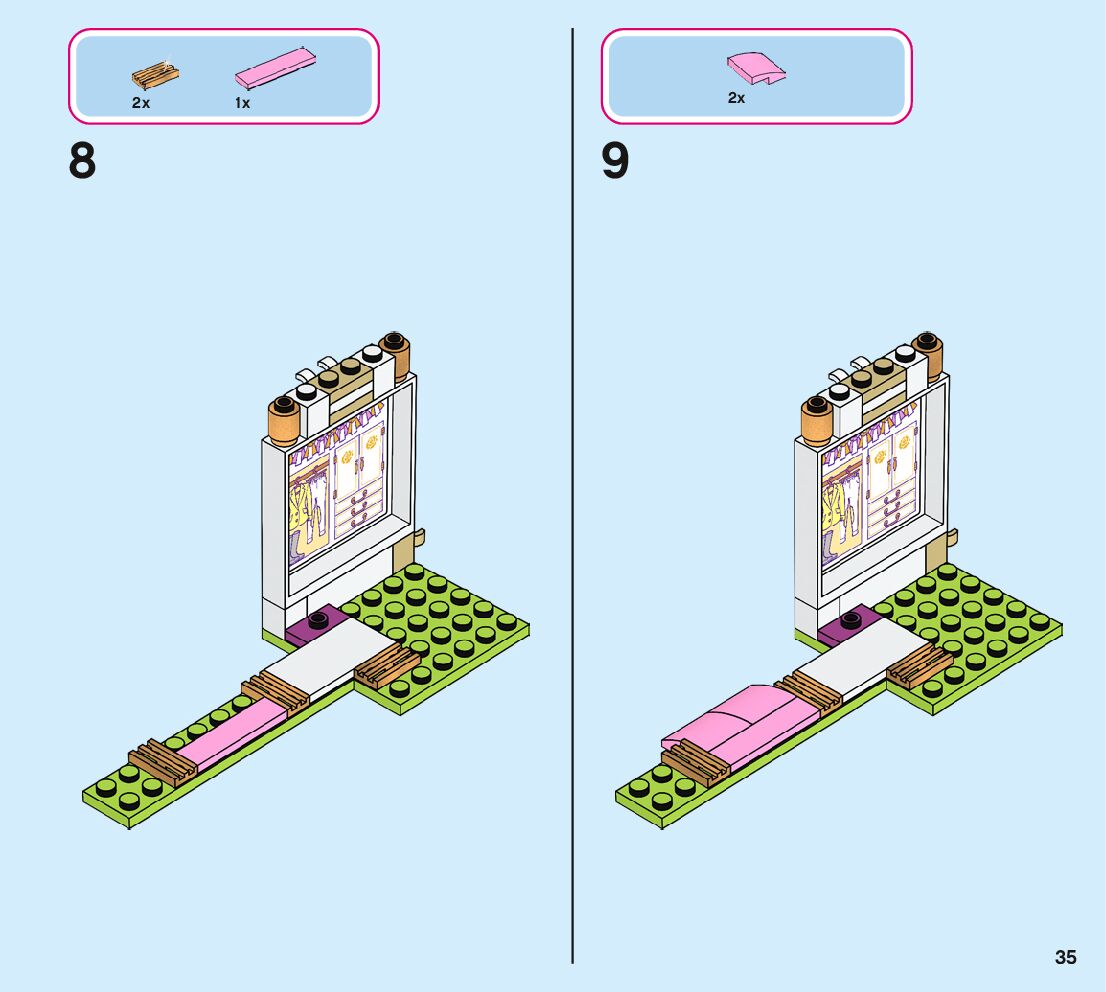 2x 1x

8

2x

9

35