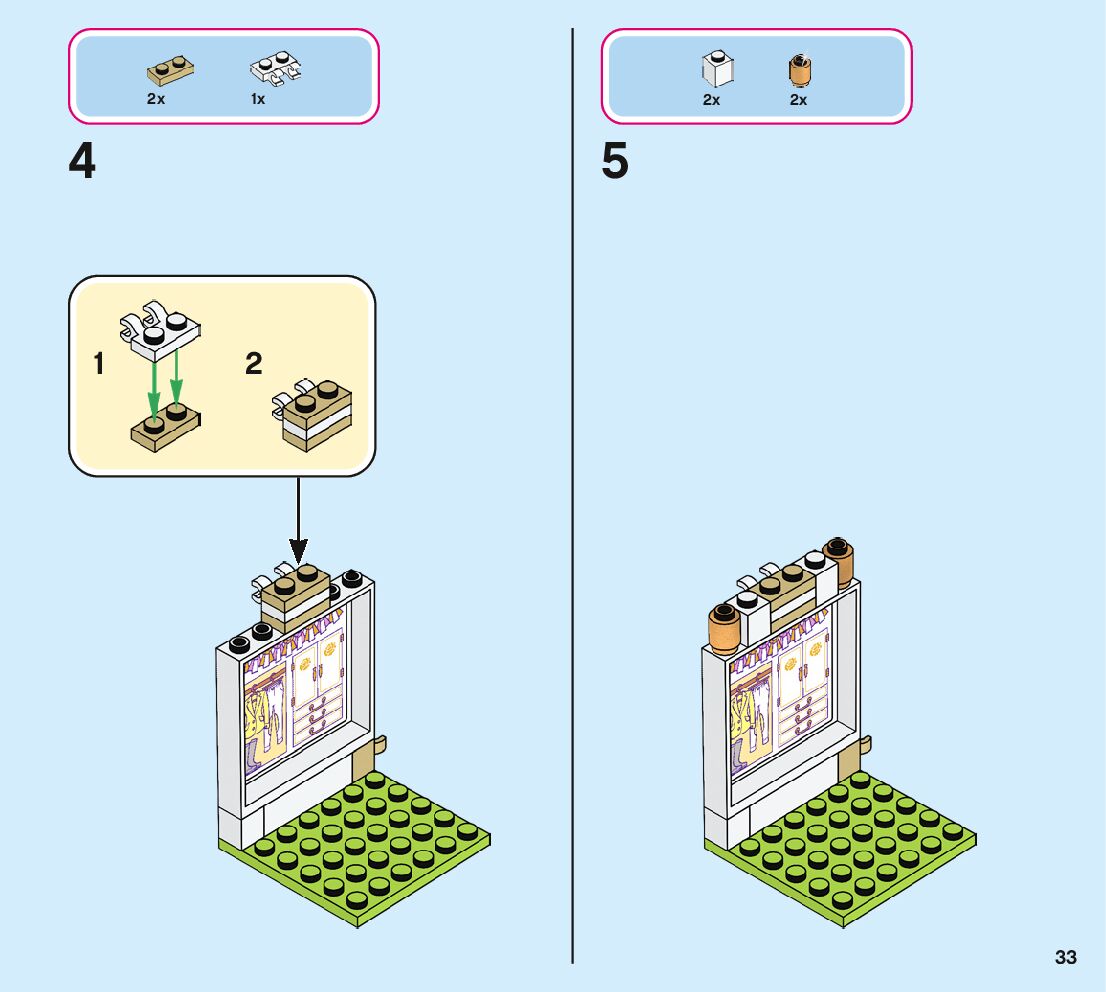 2x 1x

4

1

2

2x 2x

5

33