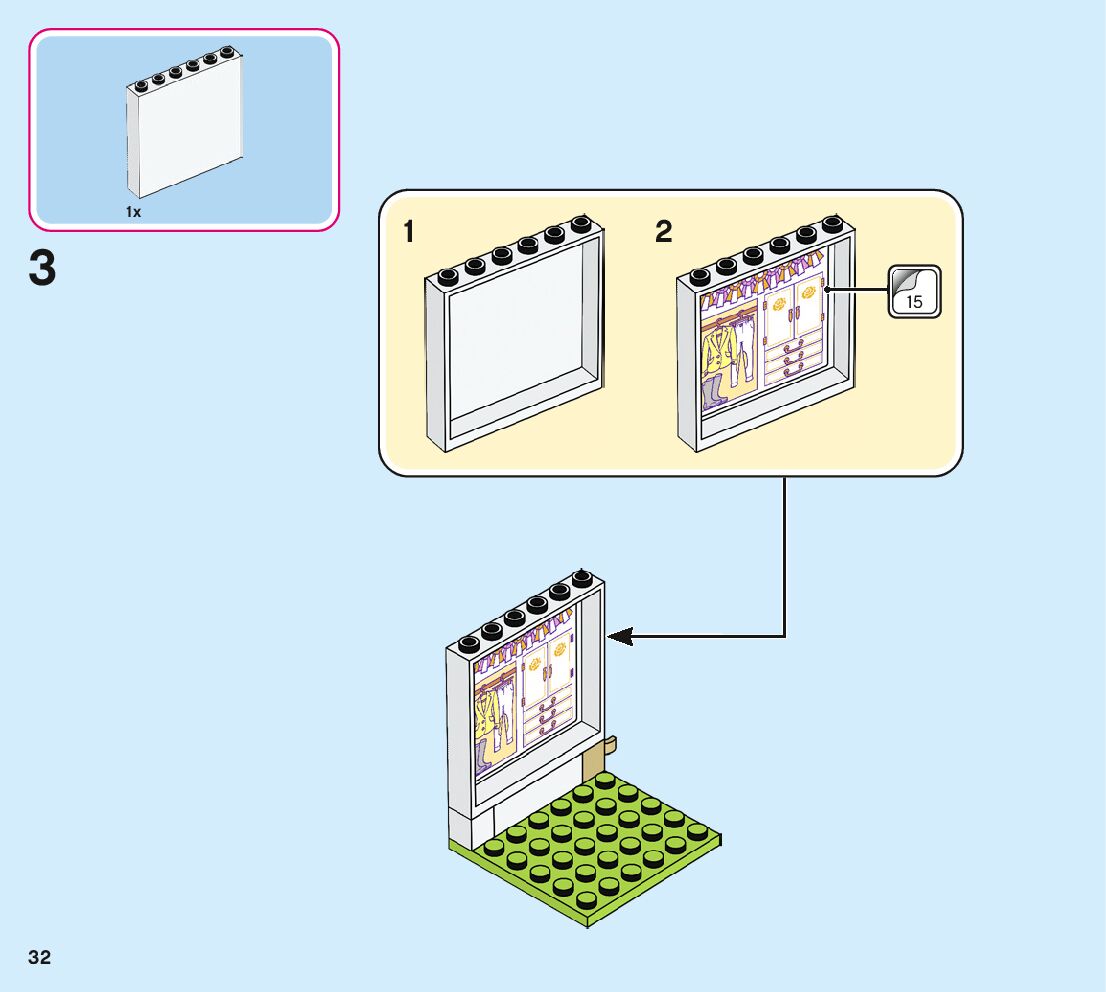 1x

3

1

2

15

32