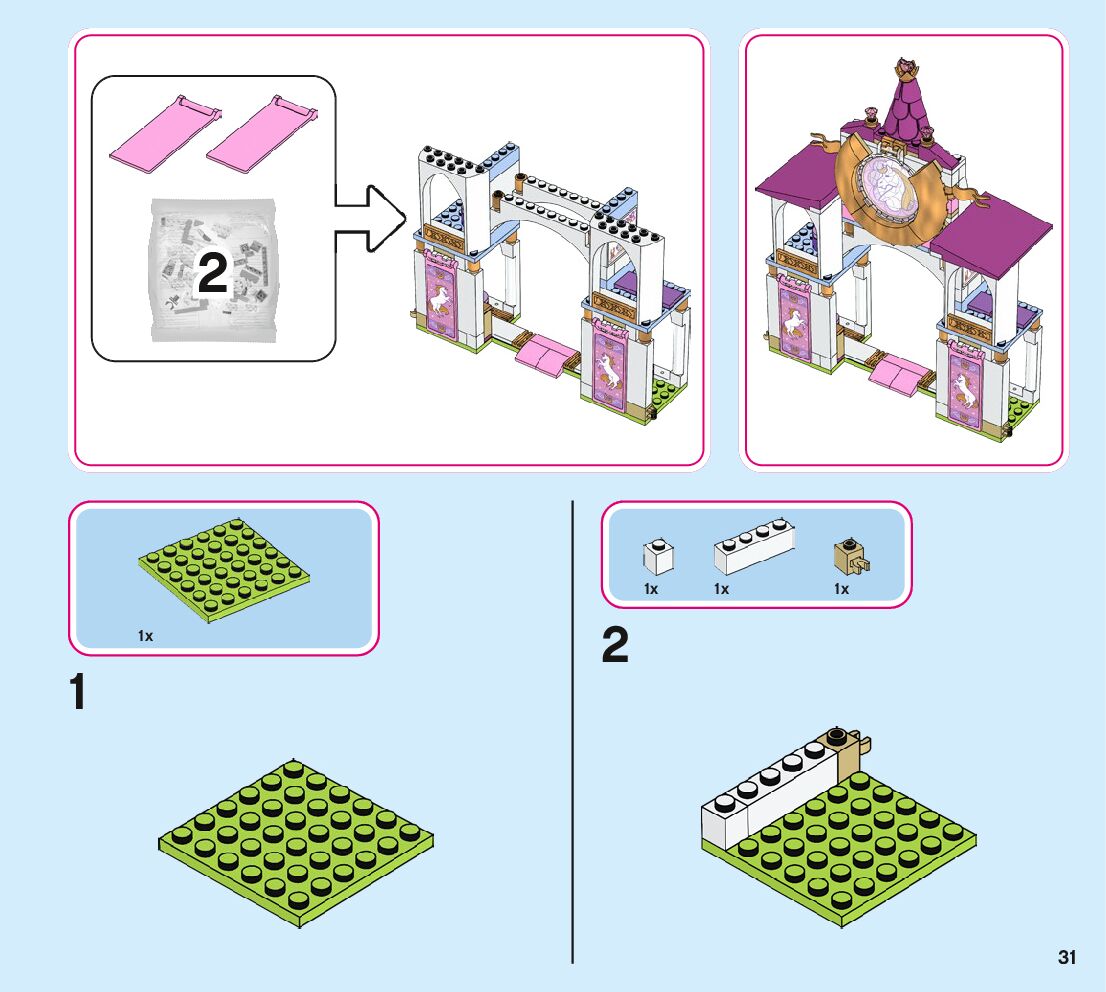 2

1x

1

1x 1x 1x

2

31