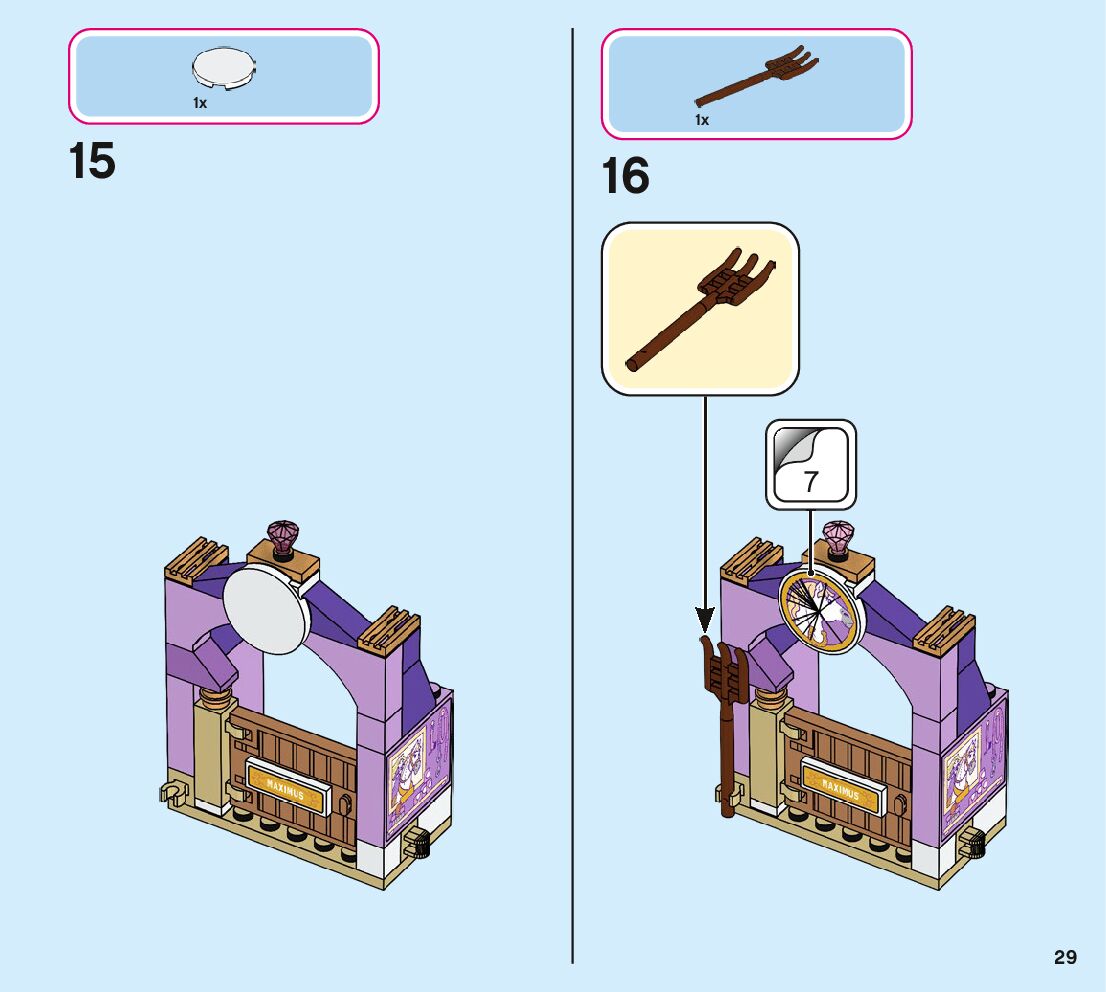 1x

15

MAXIMUS

1x

16

7

MAXIMUS

29