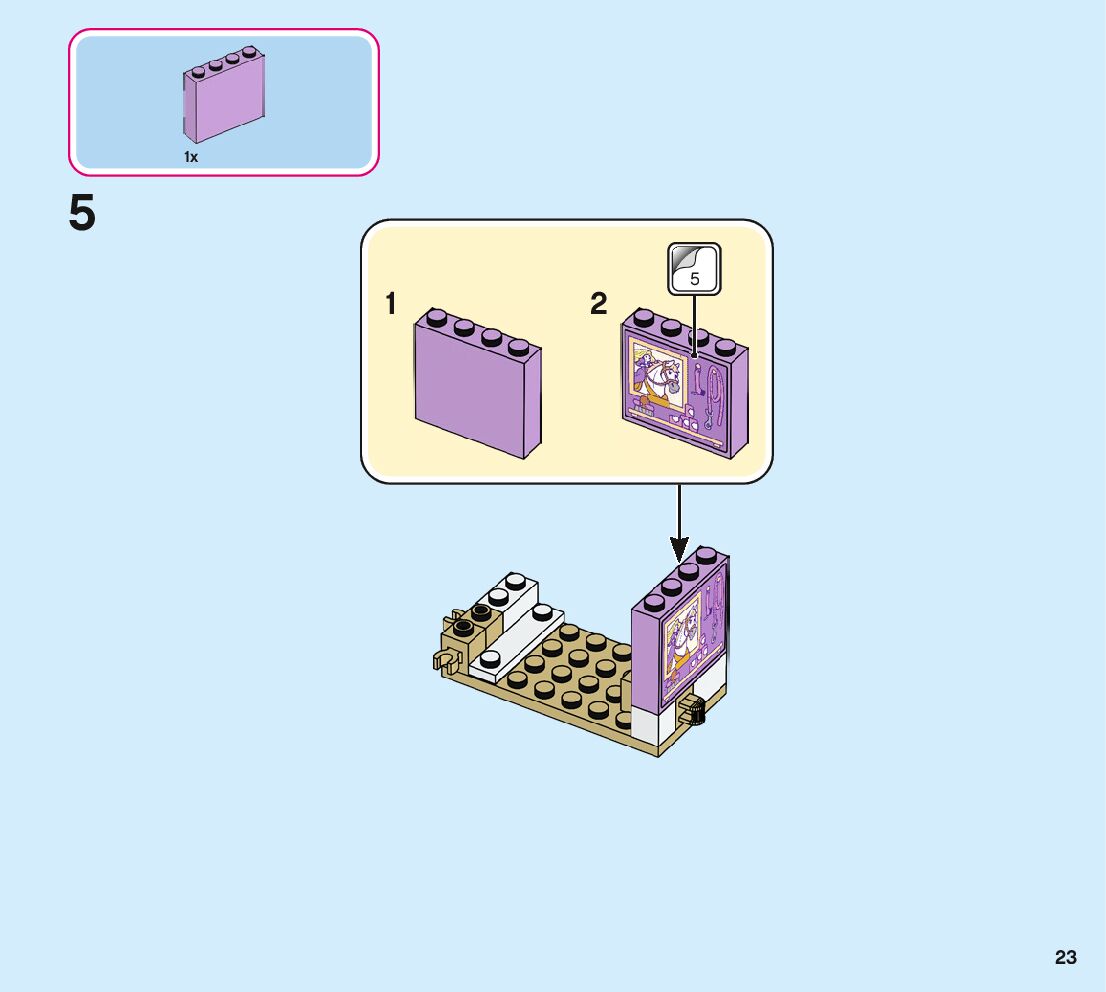 1x

5

1

2

5

23