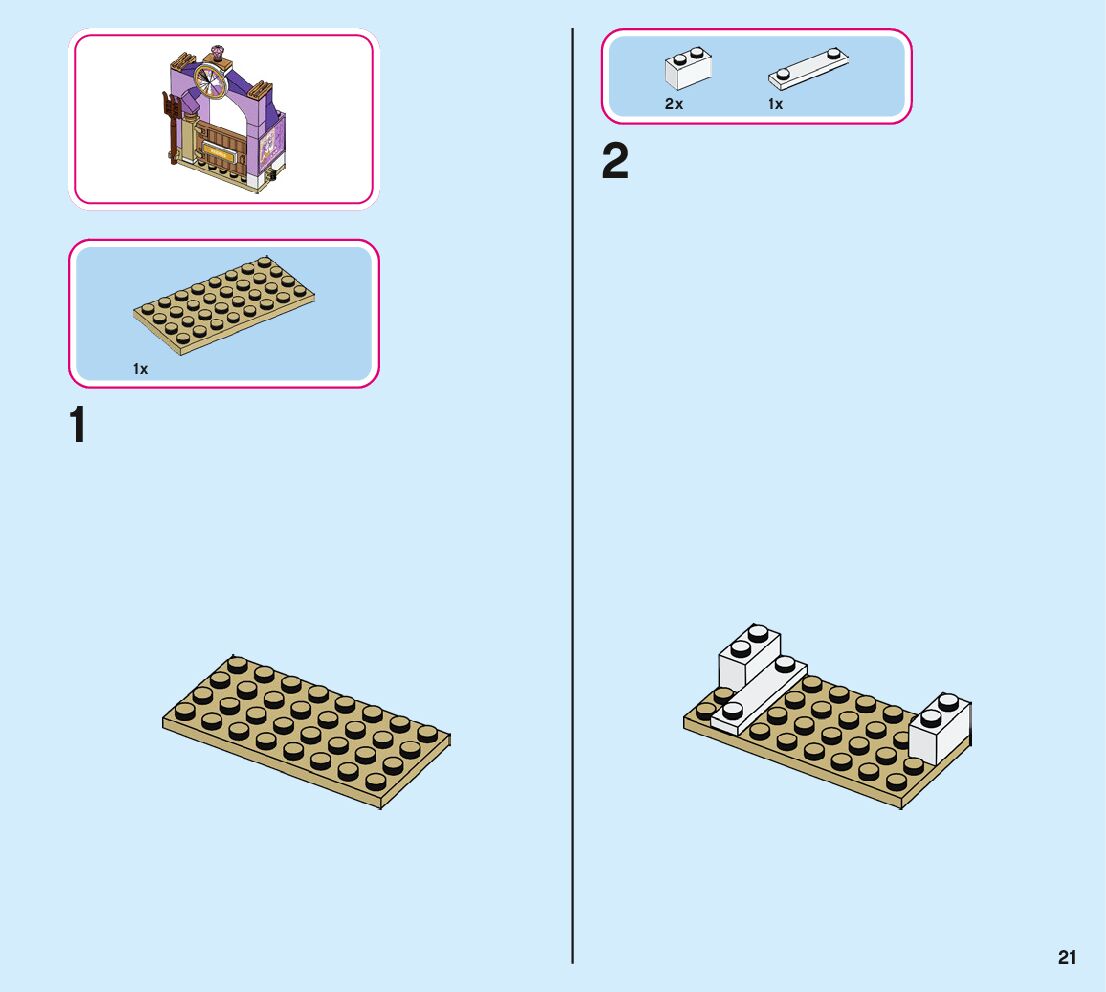 1x

1

2x 1x

2

21