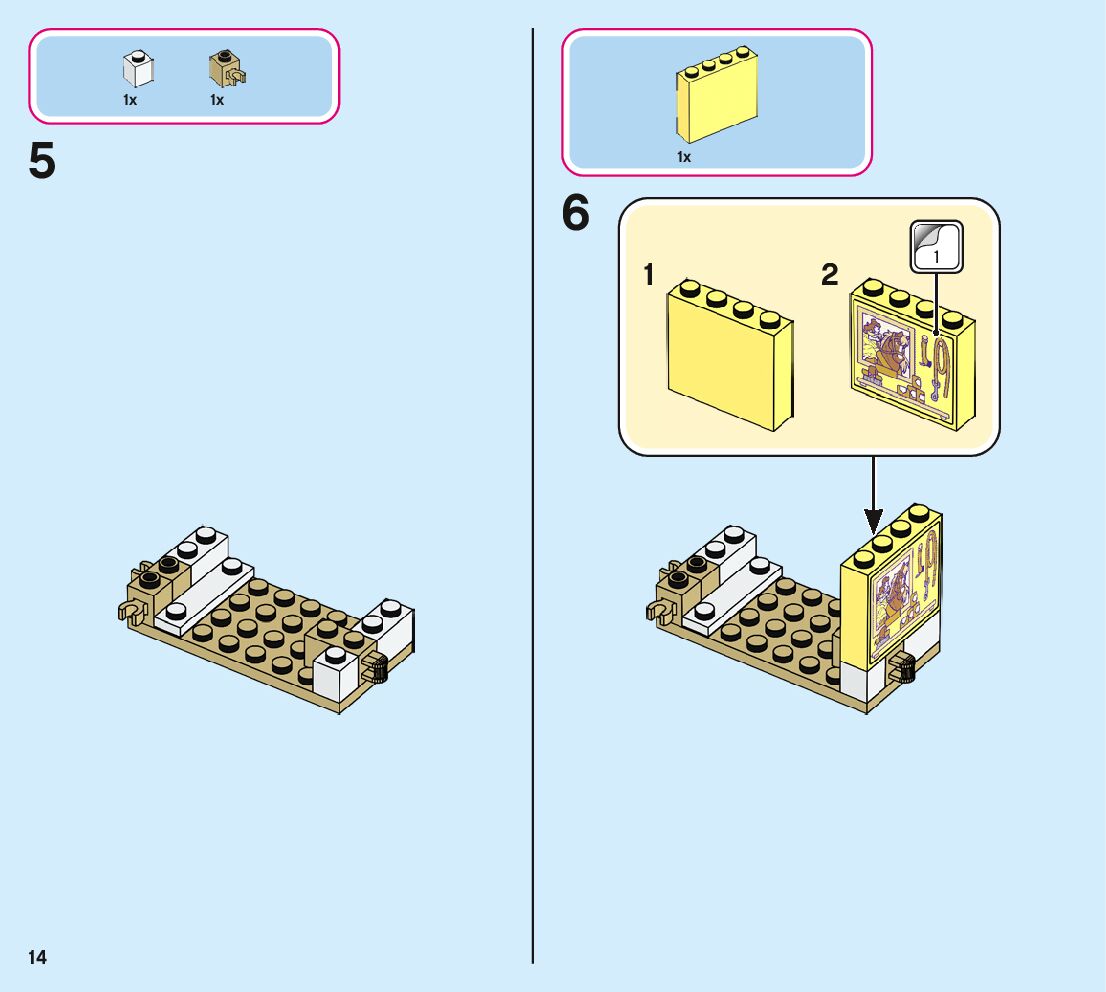 1x 1x

5

1x

6

1

2

1

14