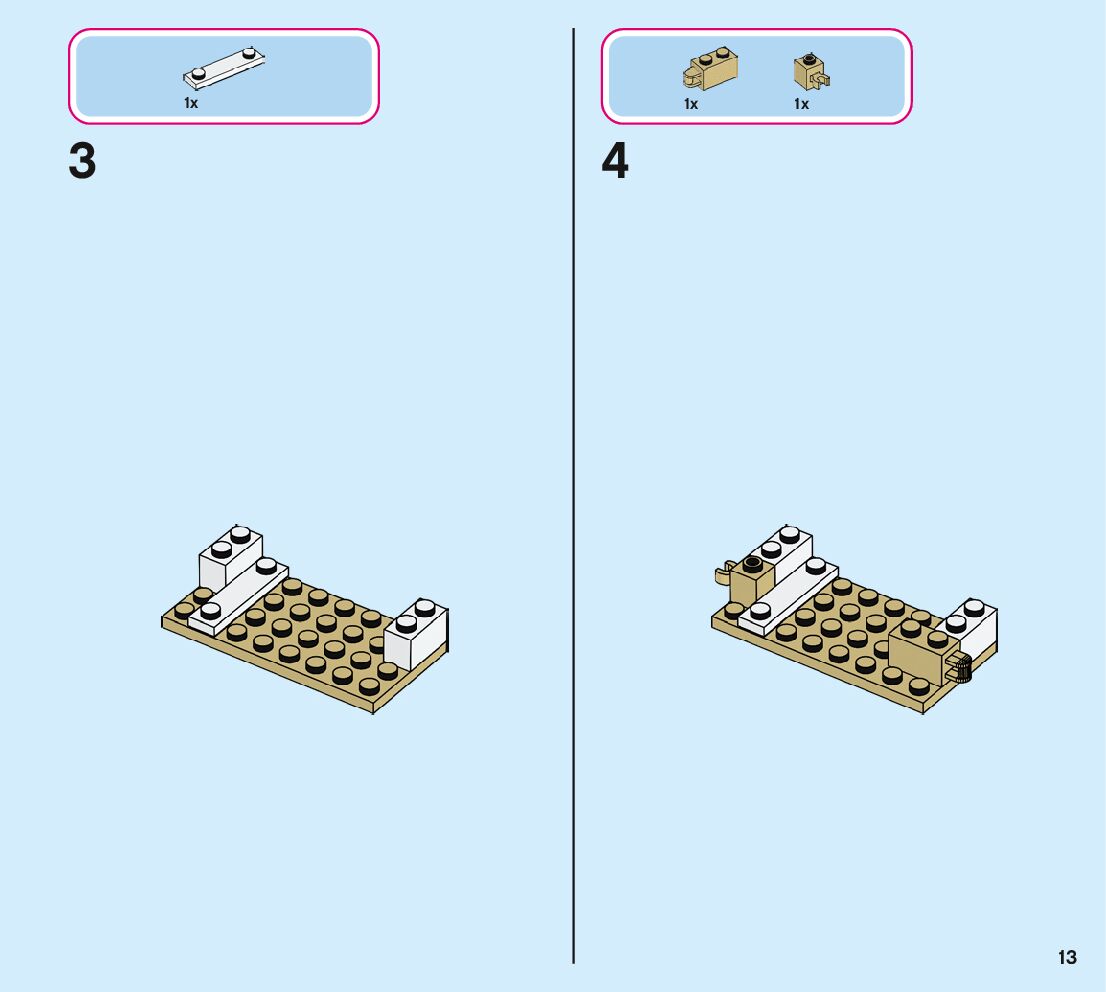 1x

3

1x 1x

4

13