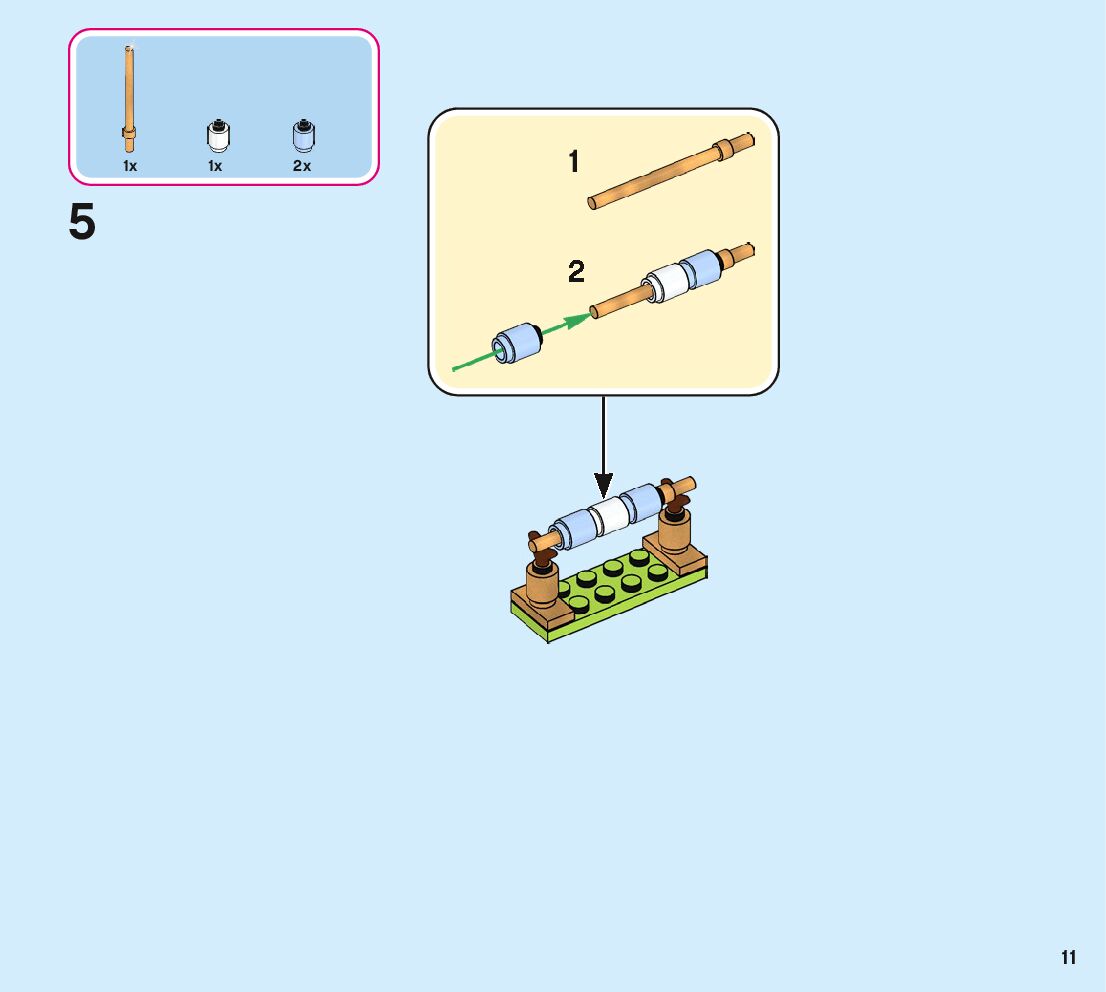 1x 1x 2x

5

1

2

11