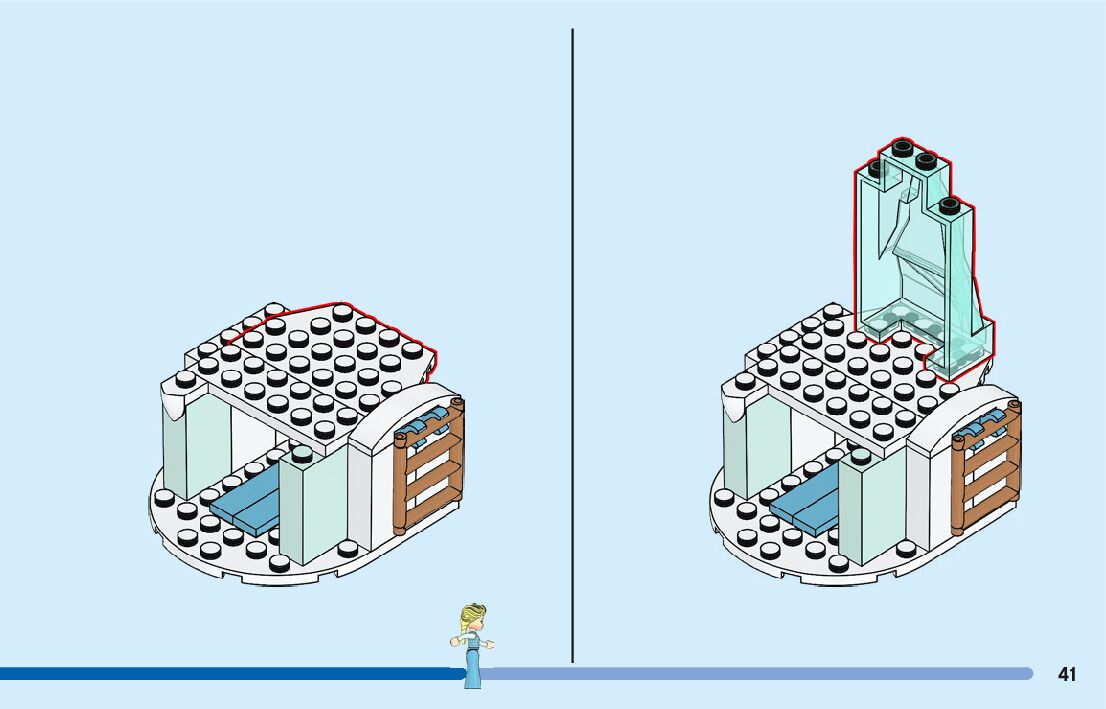 41