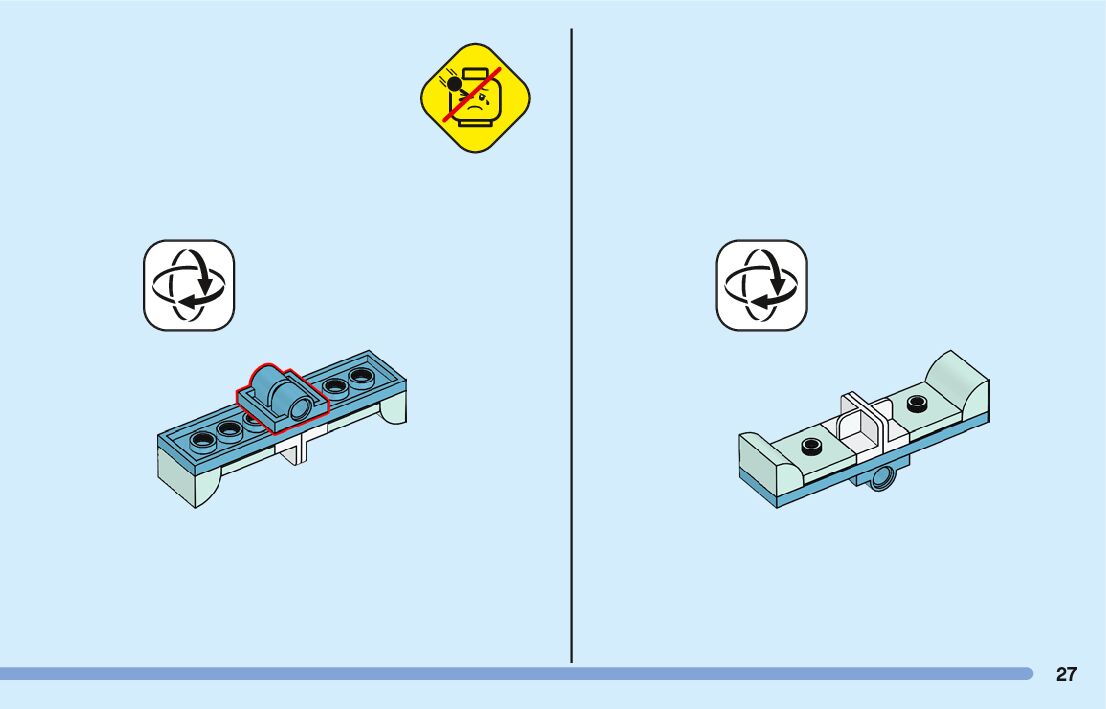 27