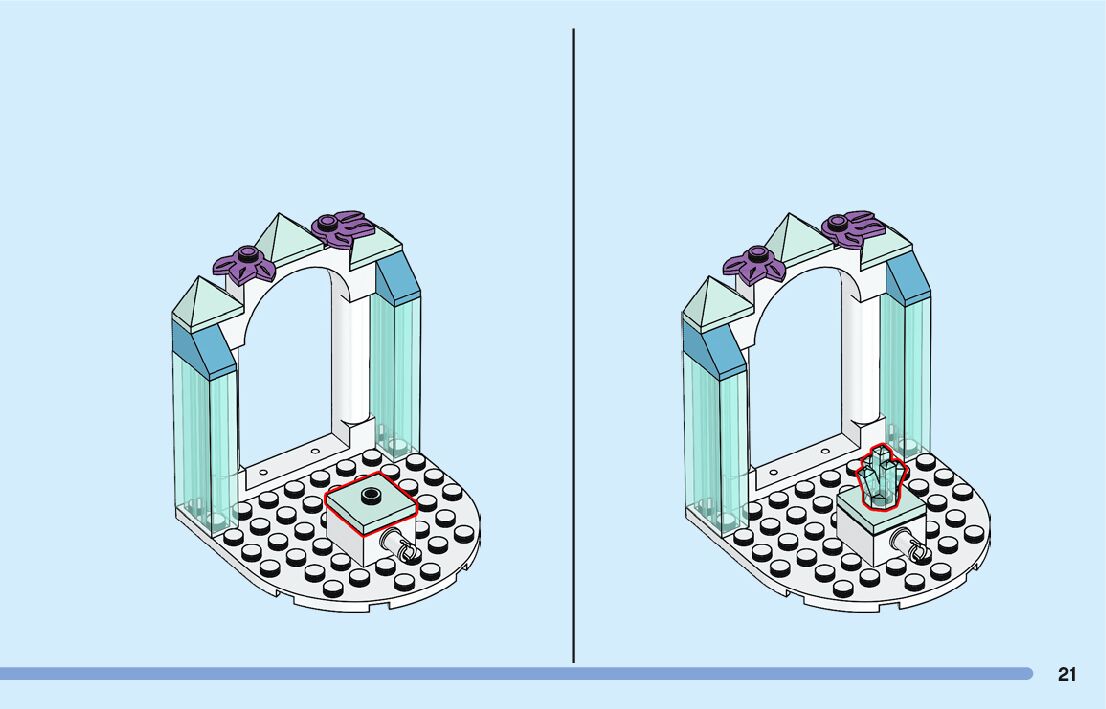 21