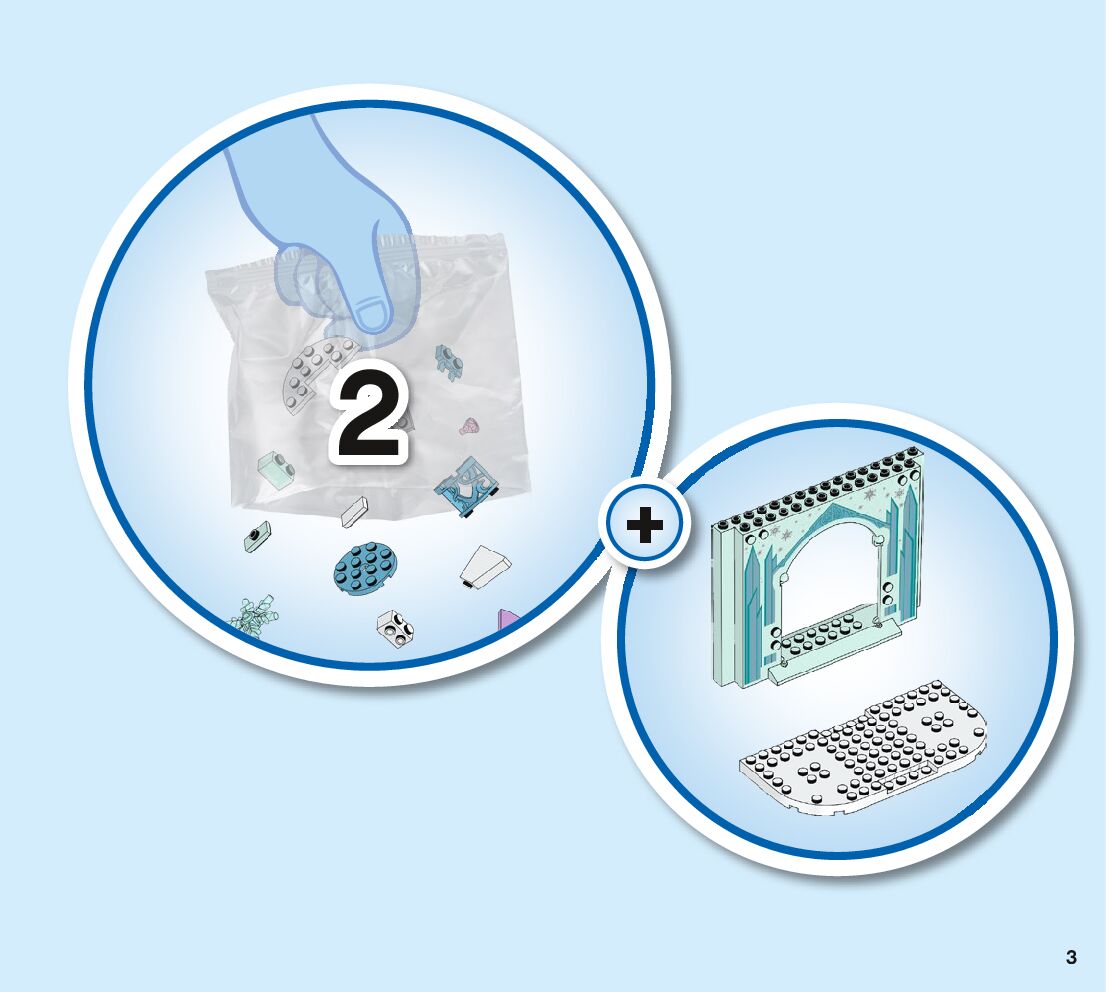 2

+

3