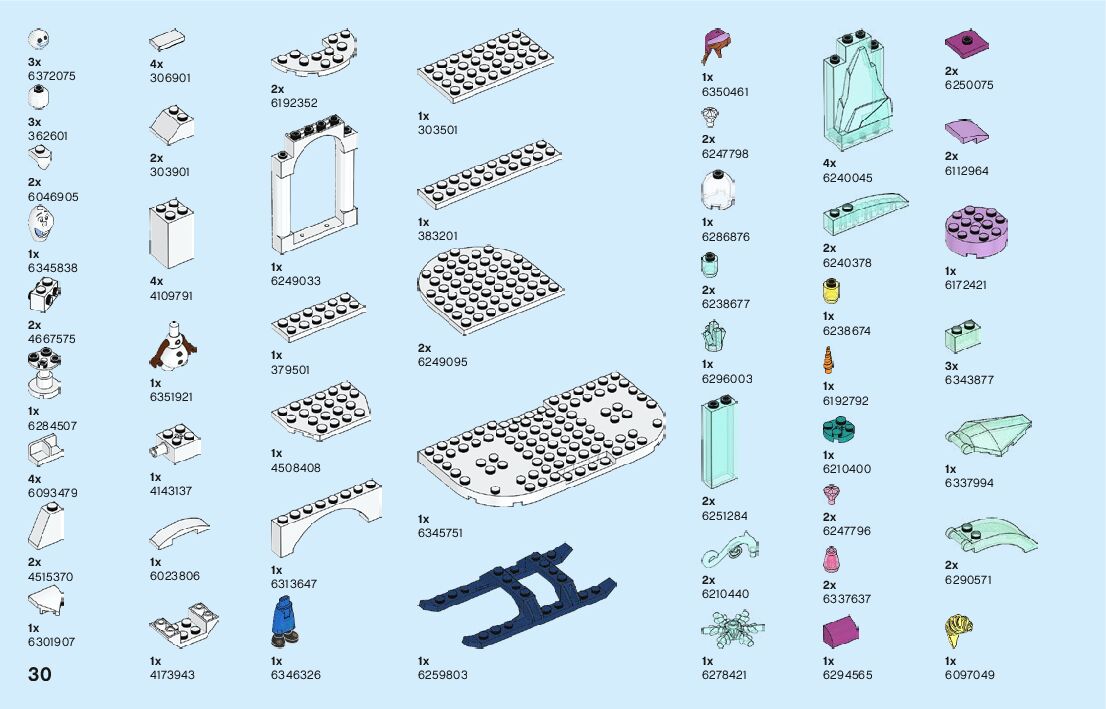 3x
6372075

3x
362601

2x
6046905

1x
6345838

2x
4667575

1x
6284507

4x
6093479

2x
4515370

1x
6301907

30

4x
306901

2x
303901

4x
4109791

1x
6351921

1x
4143137

1x
6023806

1x
4173943

2x
6192352

1x
6249033

1x
379501

1x
4508408

1x
6313647

1x
6346326

1x
303501

1x
383201

2x
6249095

1x
6345751

1x
6259803

1x
6350461

2x
6247798

1x
6286876

2x
6238677

1x
6296003

2x
6251284

2x
6210440

1x
6278421

4x
6240045

2x
6240378

1x
6238674

1x
6192792

1x
6210400

2x
6247796

2x
6337637

1x
6294565

2x
6250075

2x
6112964

1x
6172421

3x
6343877

1x
6337994

2x
6290571

1x
6097049