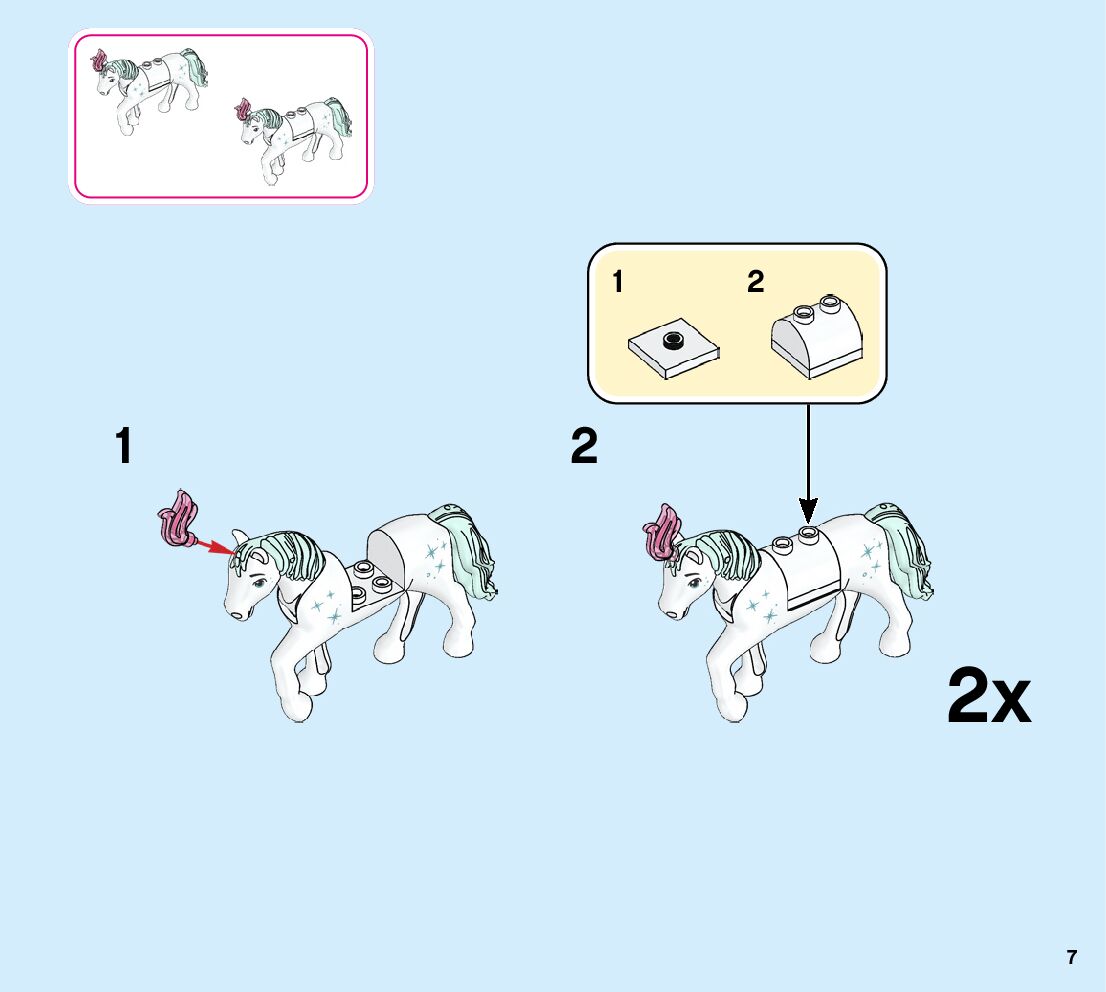 1 2

1

2

2x

7