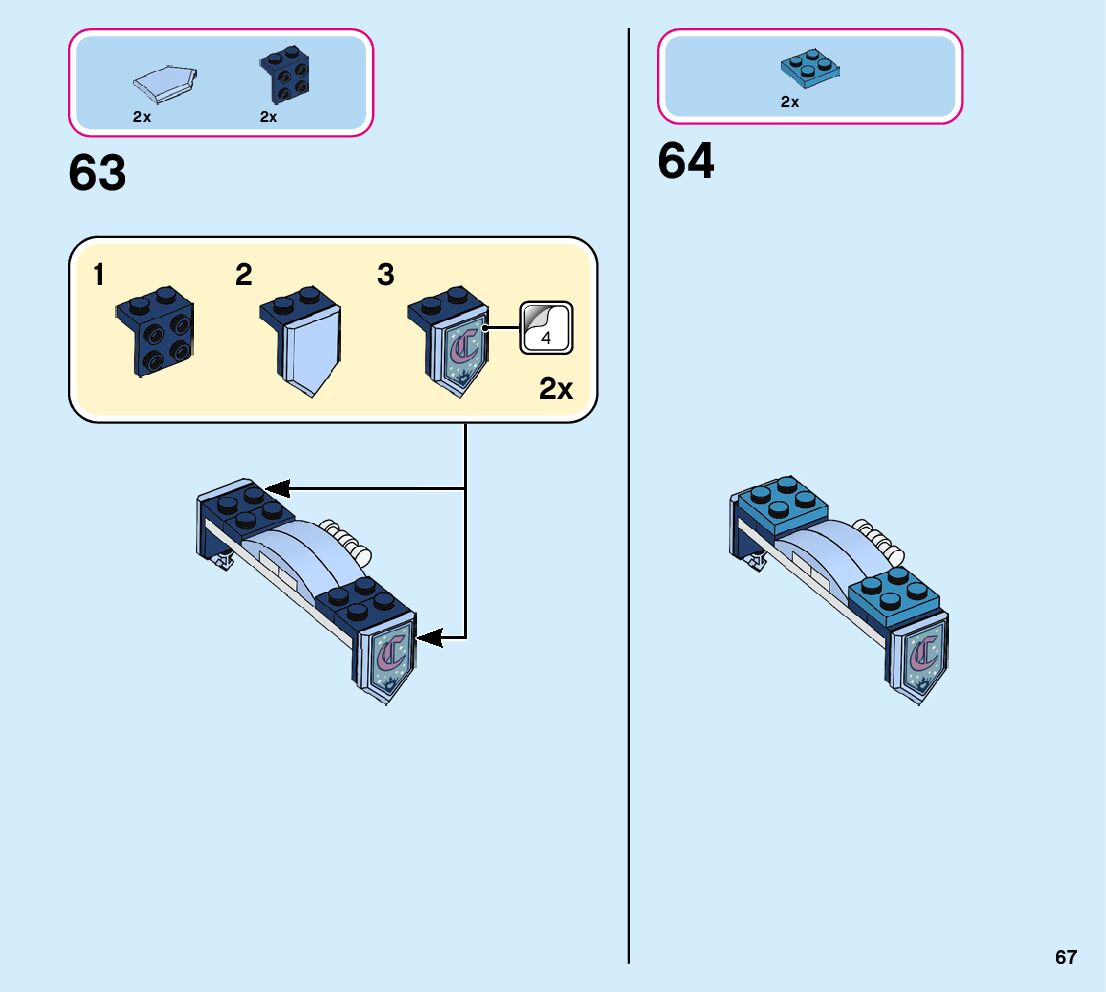 2x
2x

63

1
2
3
4
2x

2x

64

67