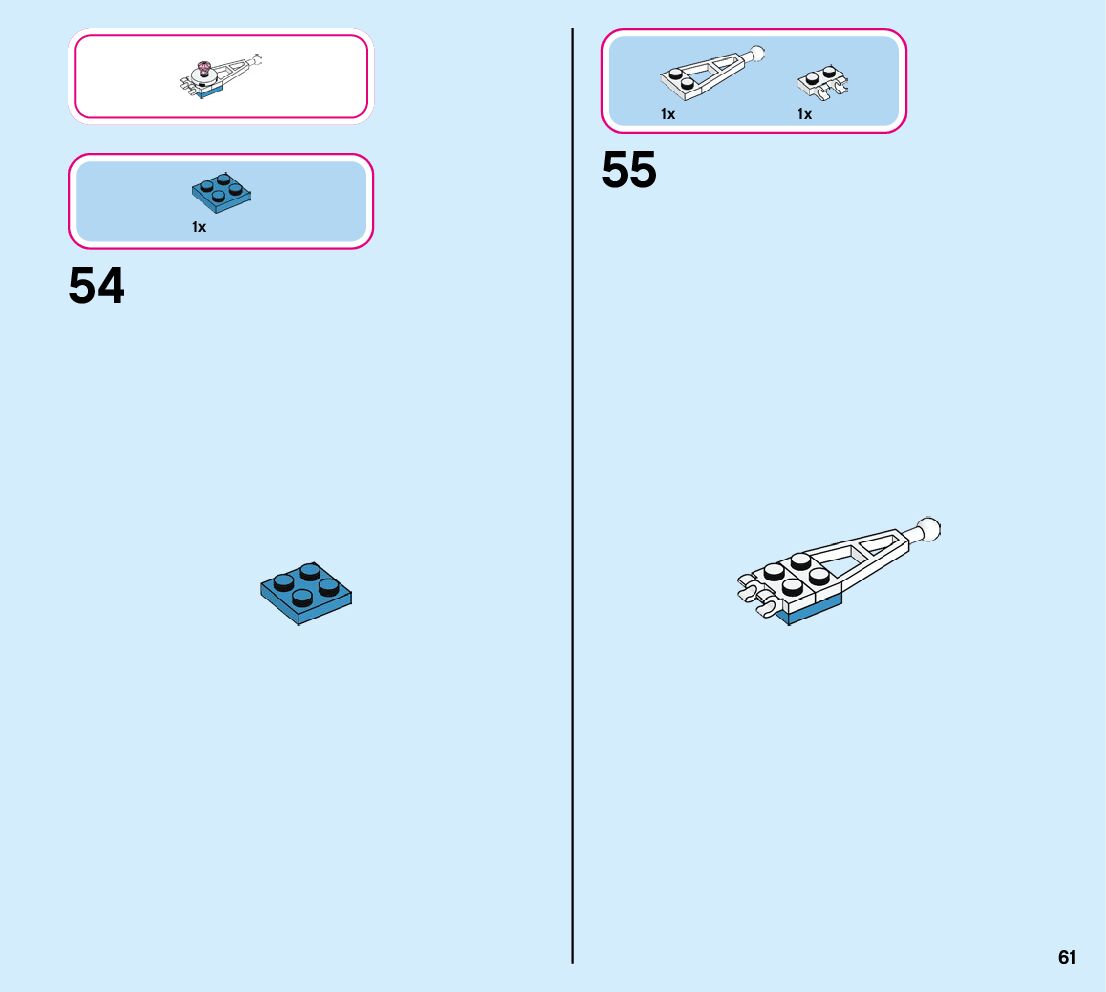 1x

54

1x

1x

55

61