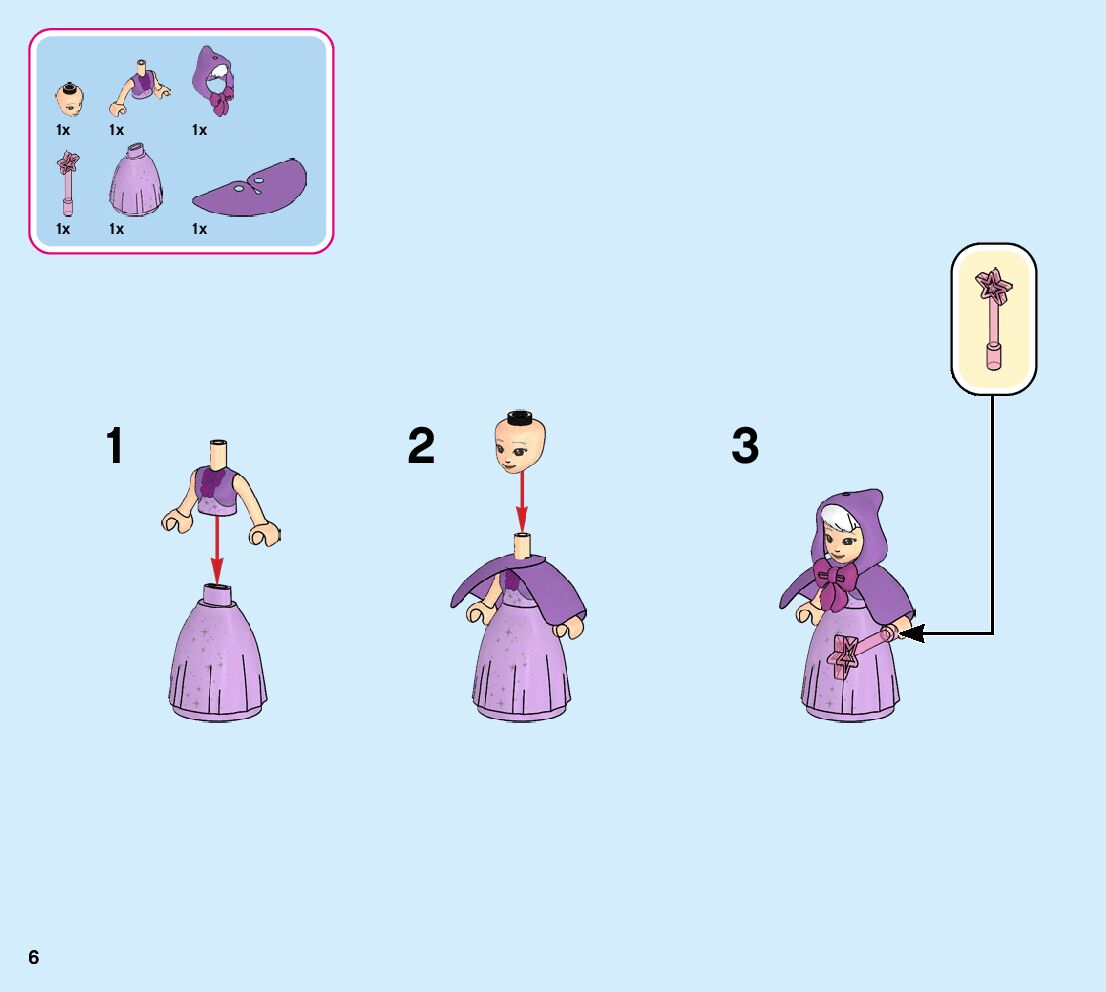 1x 1x 1x
1x 1x 1x

1

2

3

6