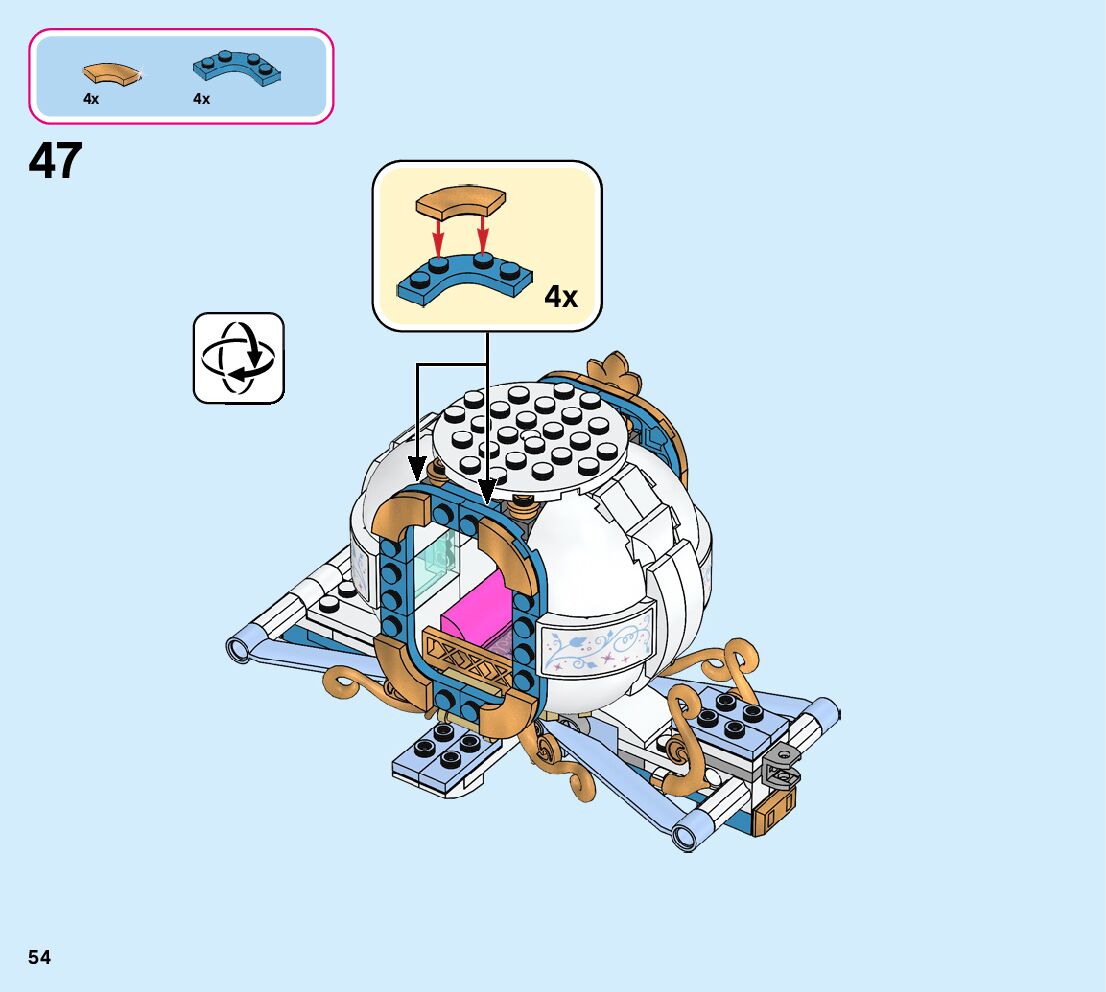 4x 4x

47

4x

54