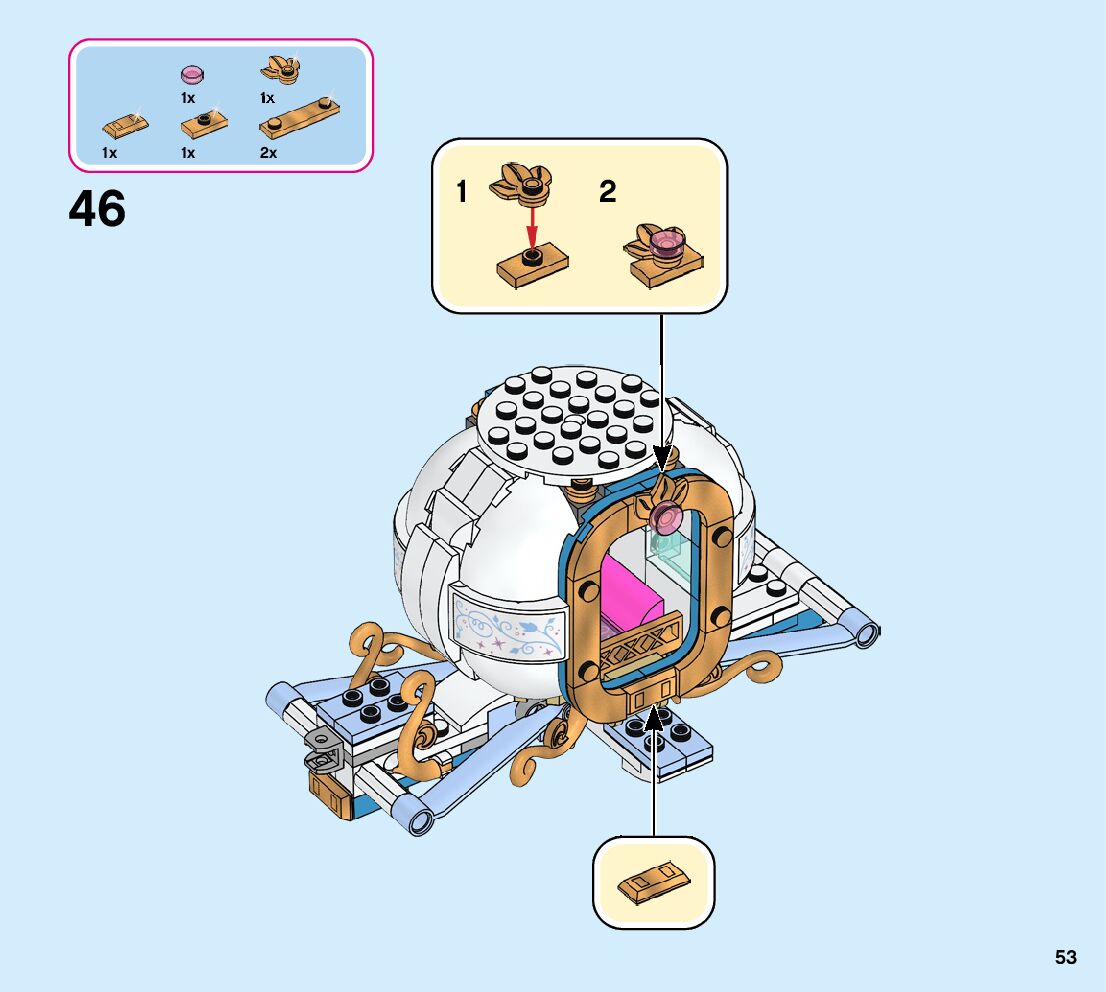 1x
1x
1x
1x
2x

46

1
2

53