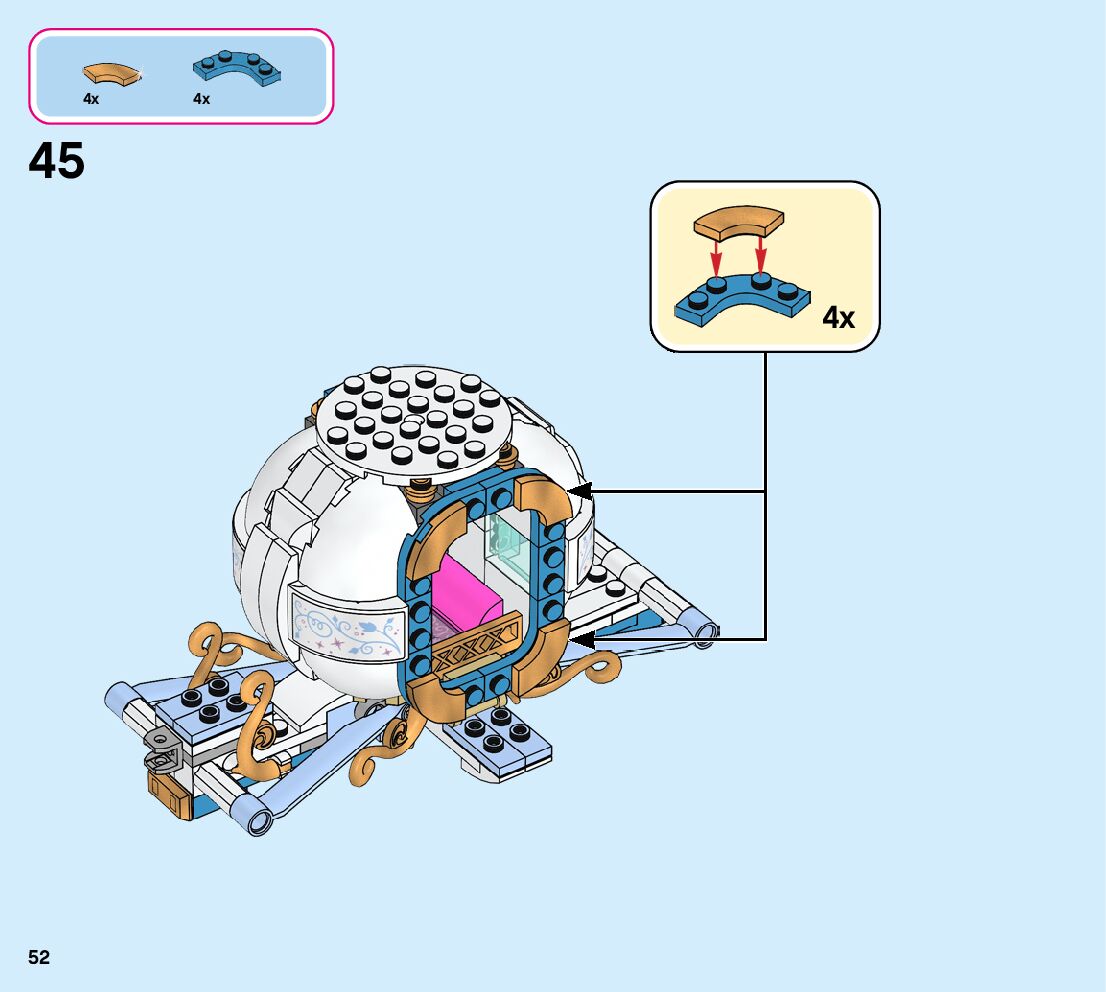 4x
4x

45

4x

52