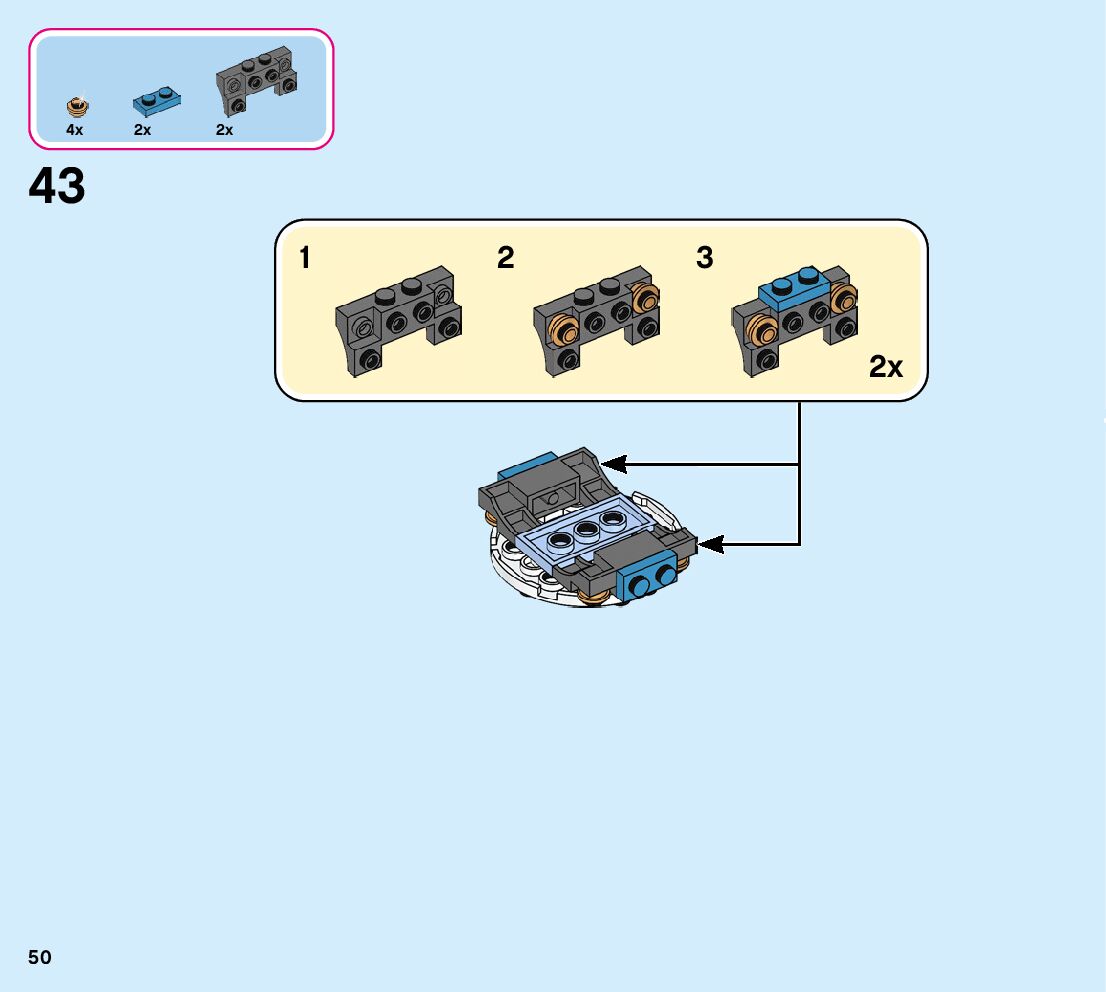 4x
2x
2x

43

1
2
3
2x

50