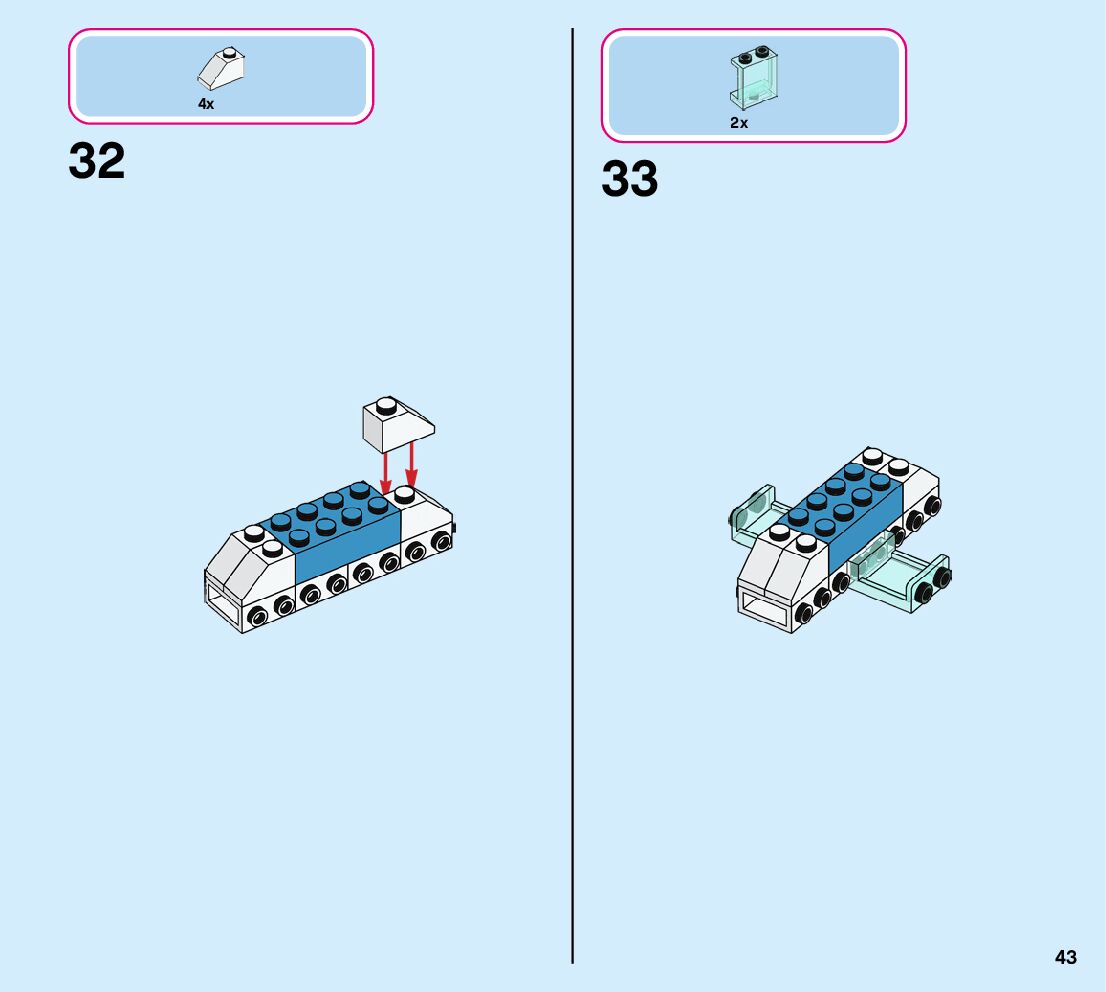 4x

32

2x

33

43