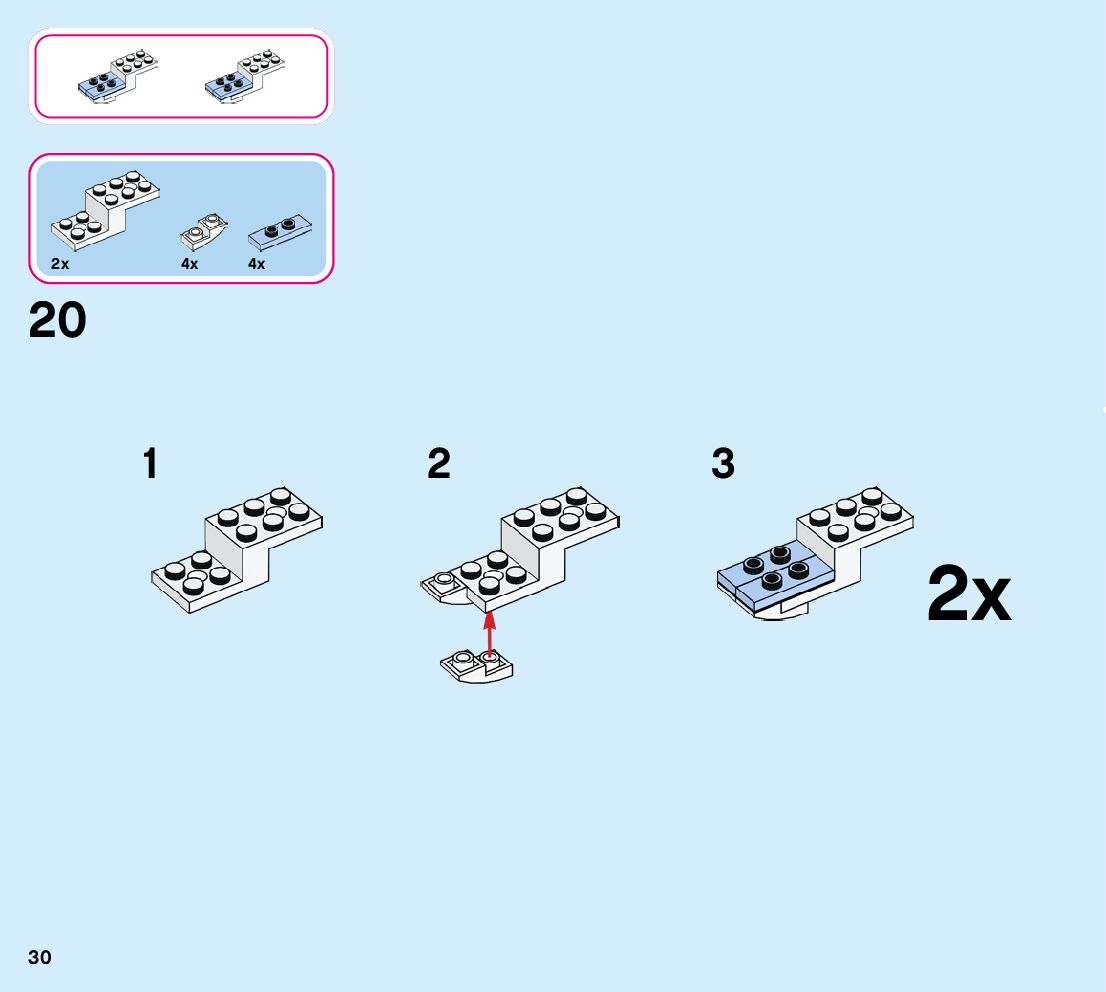 2x
4x
4x

20

1

2

3

2x

30