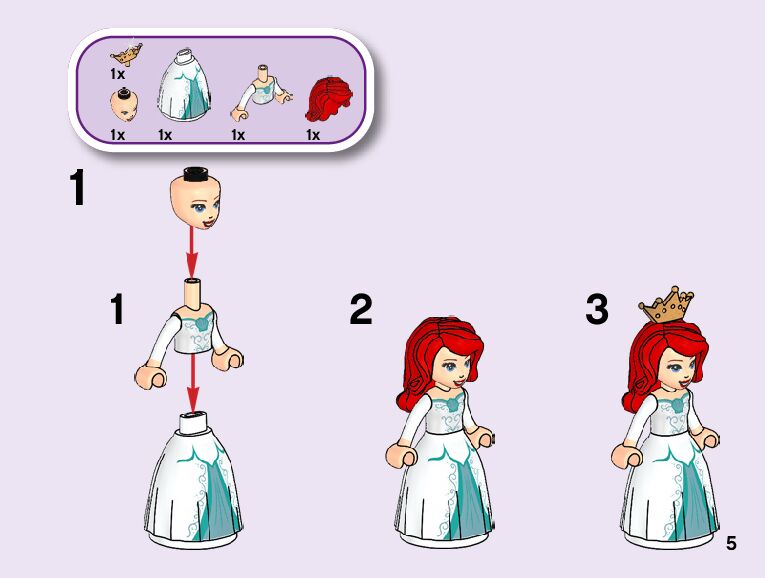 1x

1x 1x 1x 1x

1

1

2

3

5