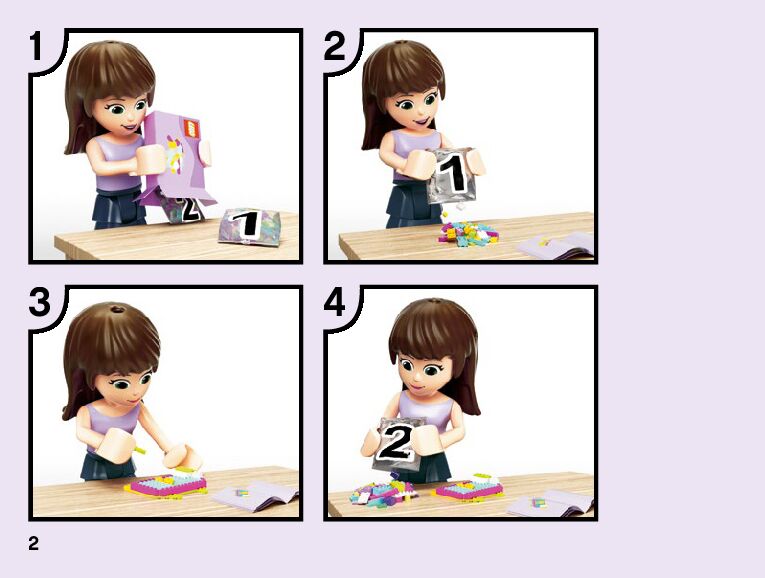 1

2

1

2

1

3

4

2

2