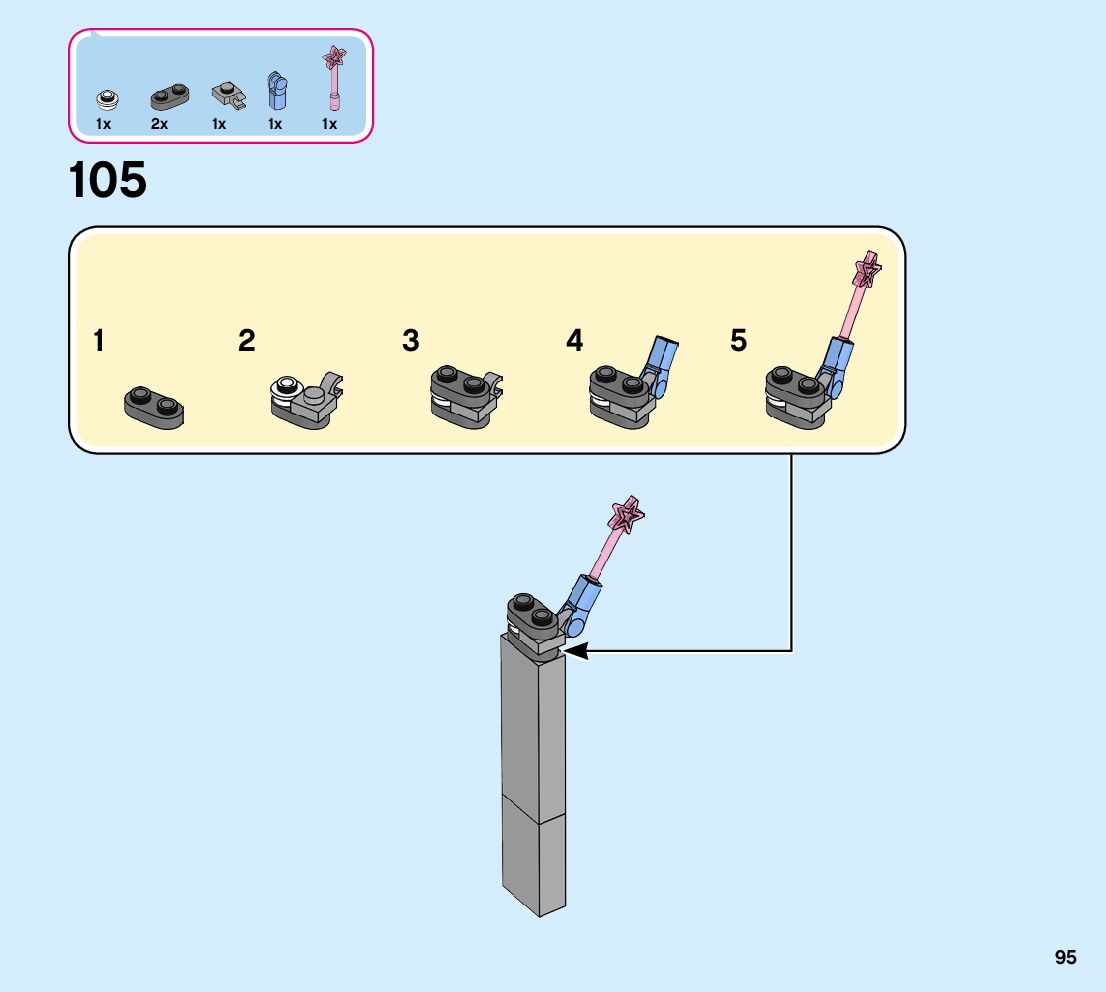 1x 2x 1x 1x 1x

105

1

2

3

4

5

95