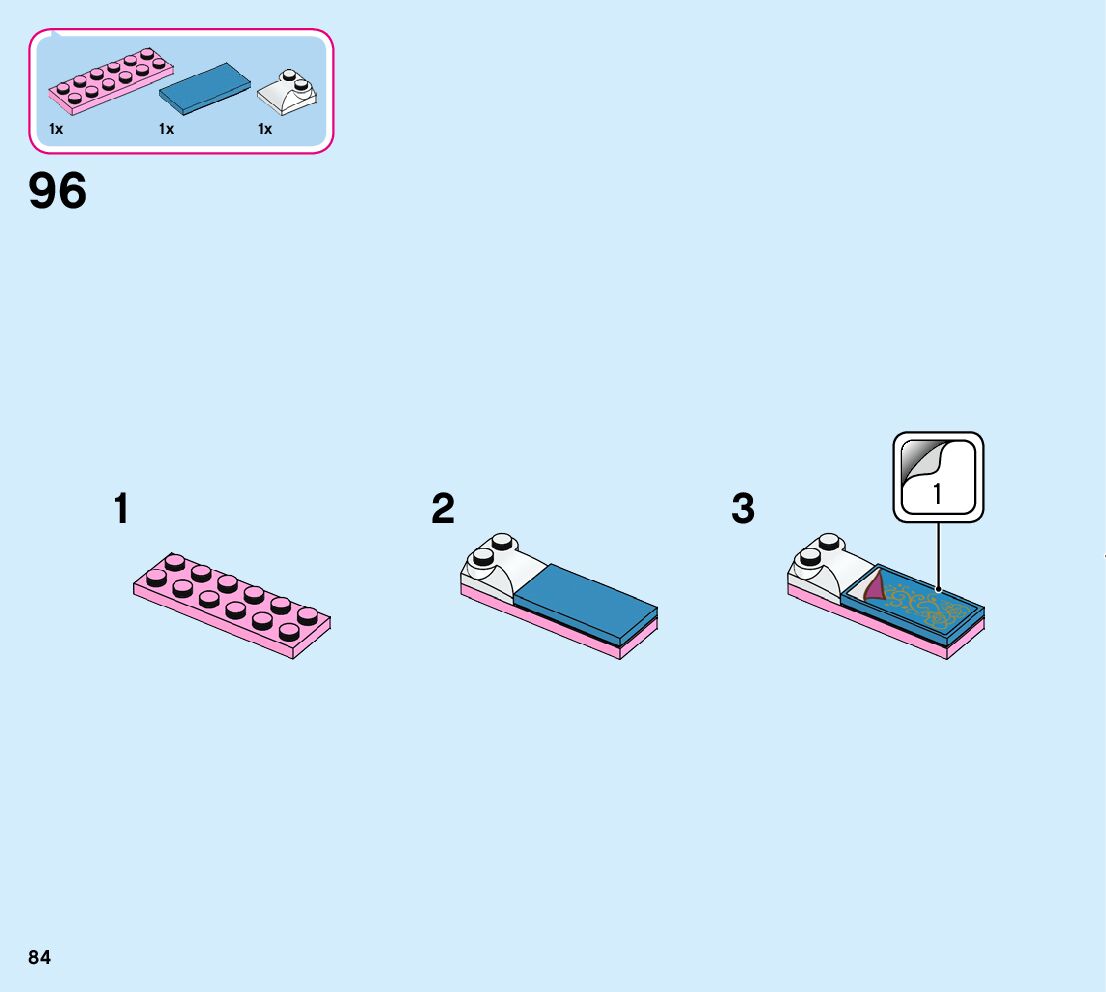 1x 1x 1x

96

1

2

3

1

84