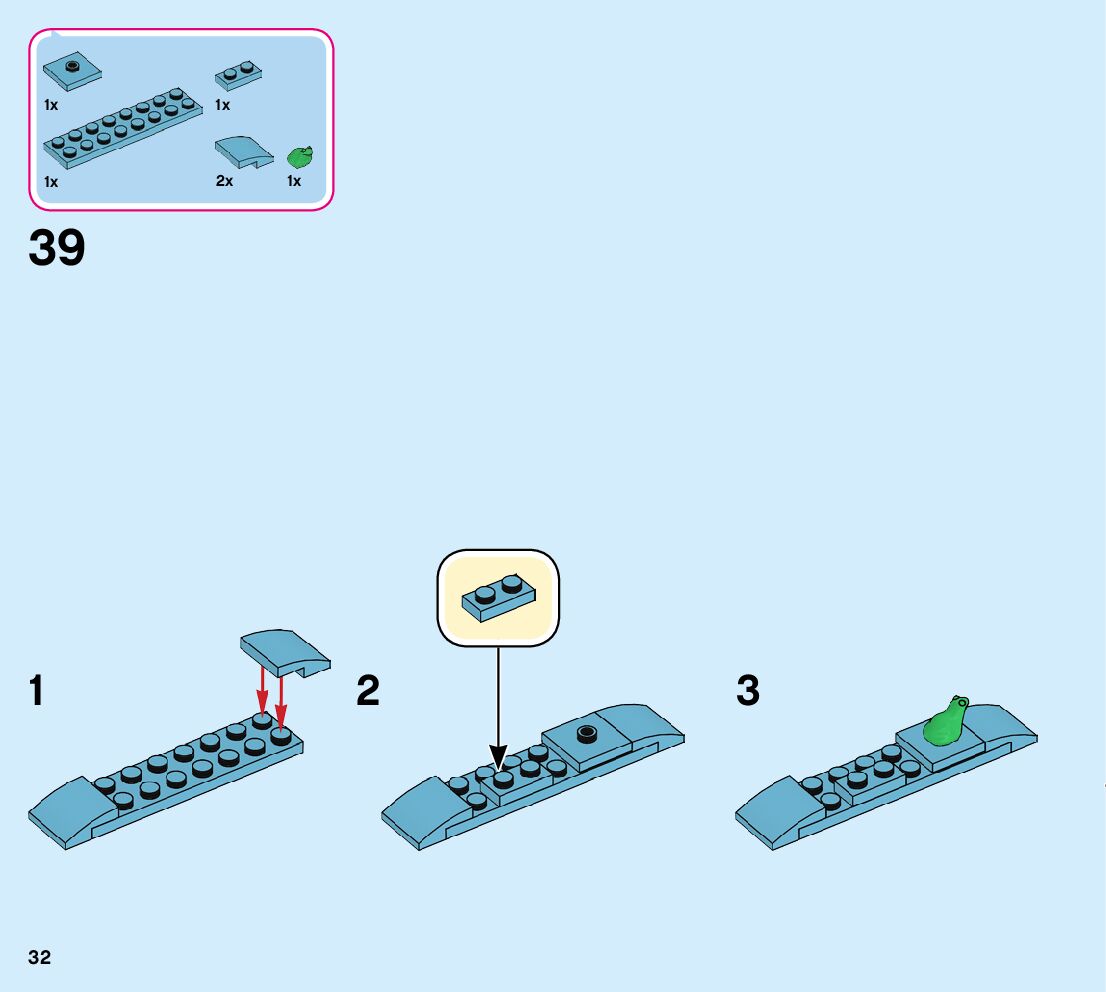 1x

1x

1x

2x

1x

39

1

2

3

32