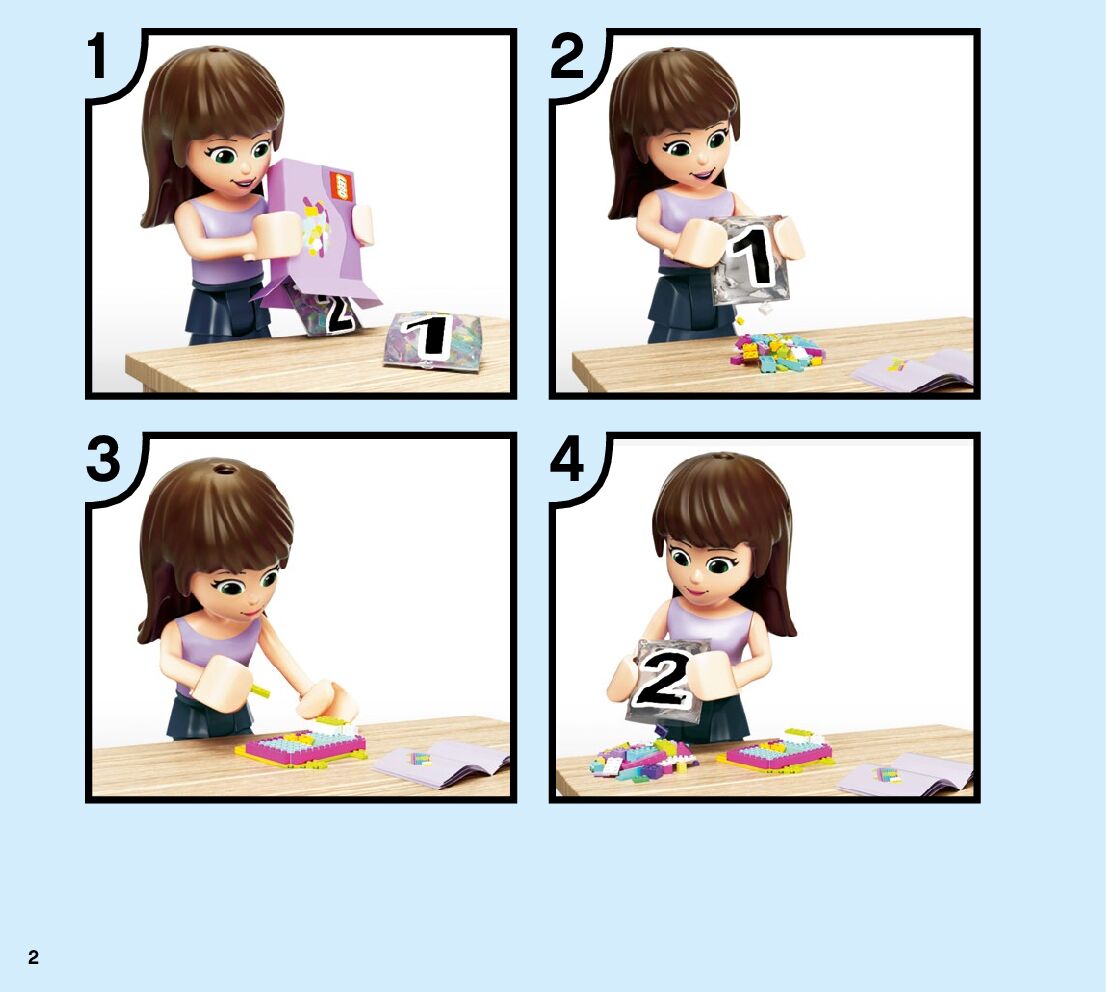 1

2

1

2

1

3

4

2

2