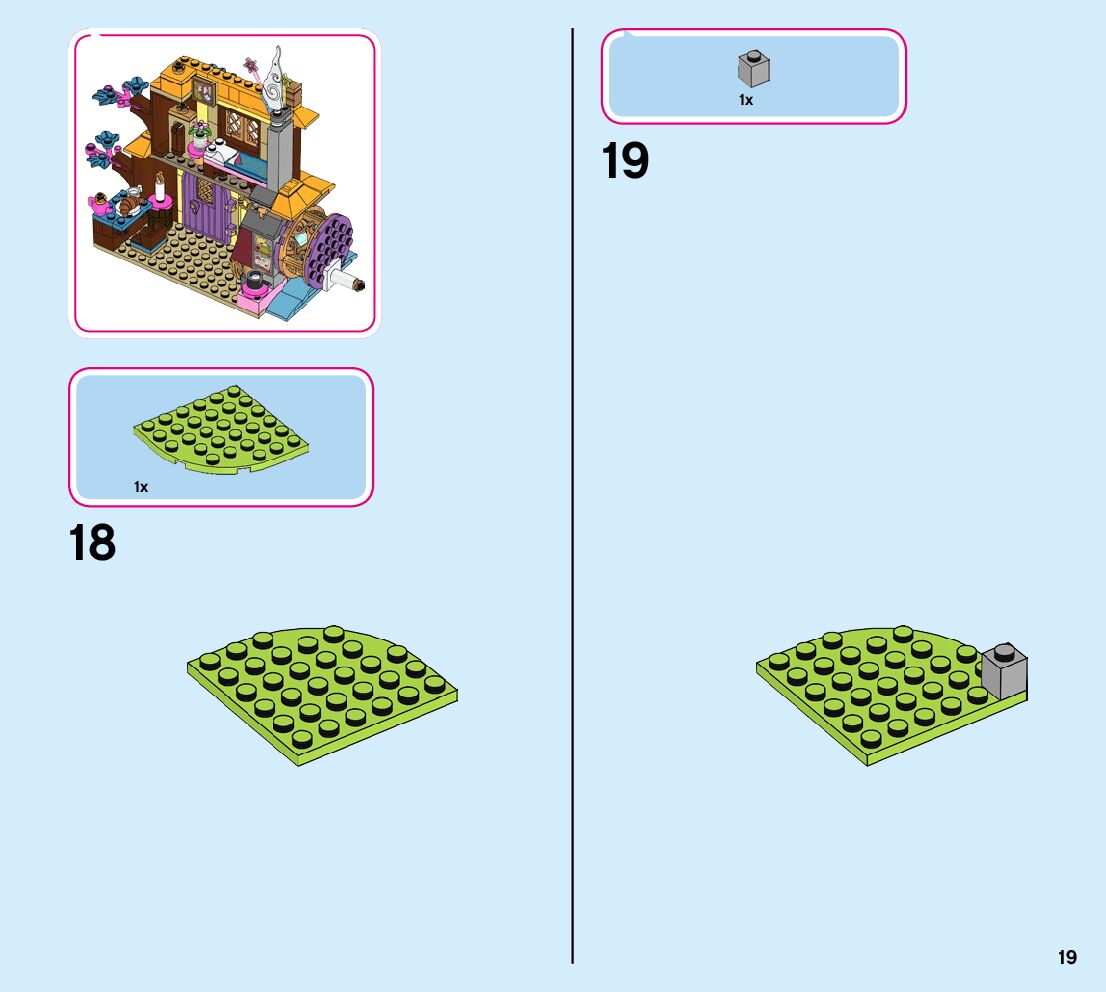 1x

18

1x

19

19