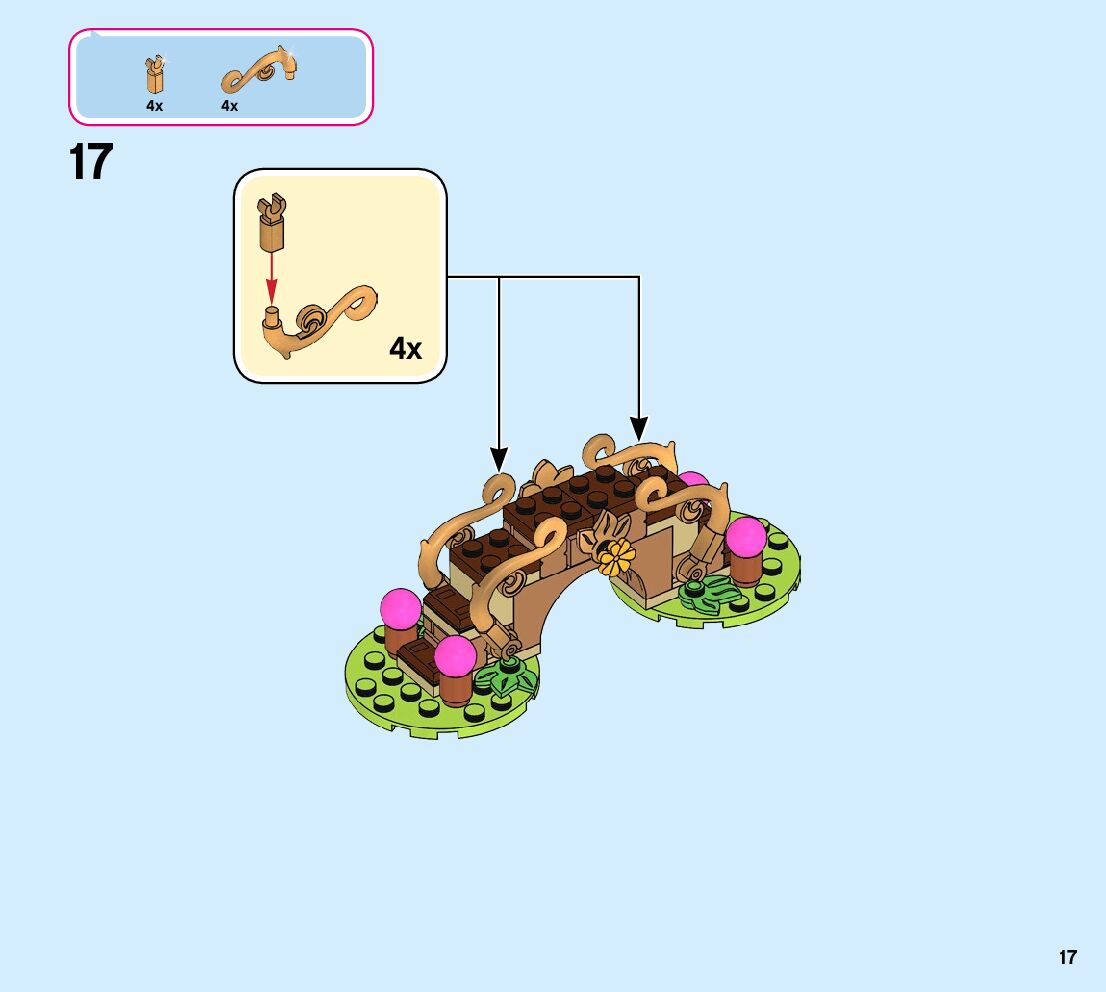 4x 4x

17

4x

17