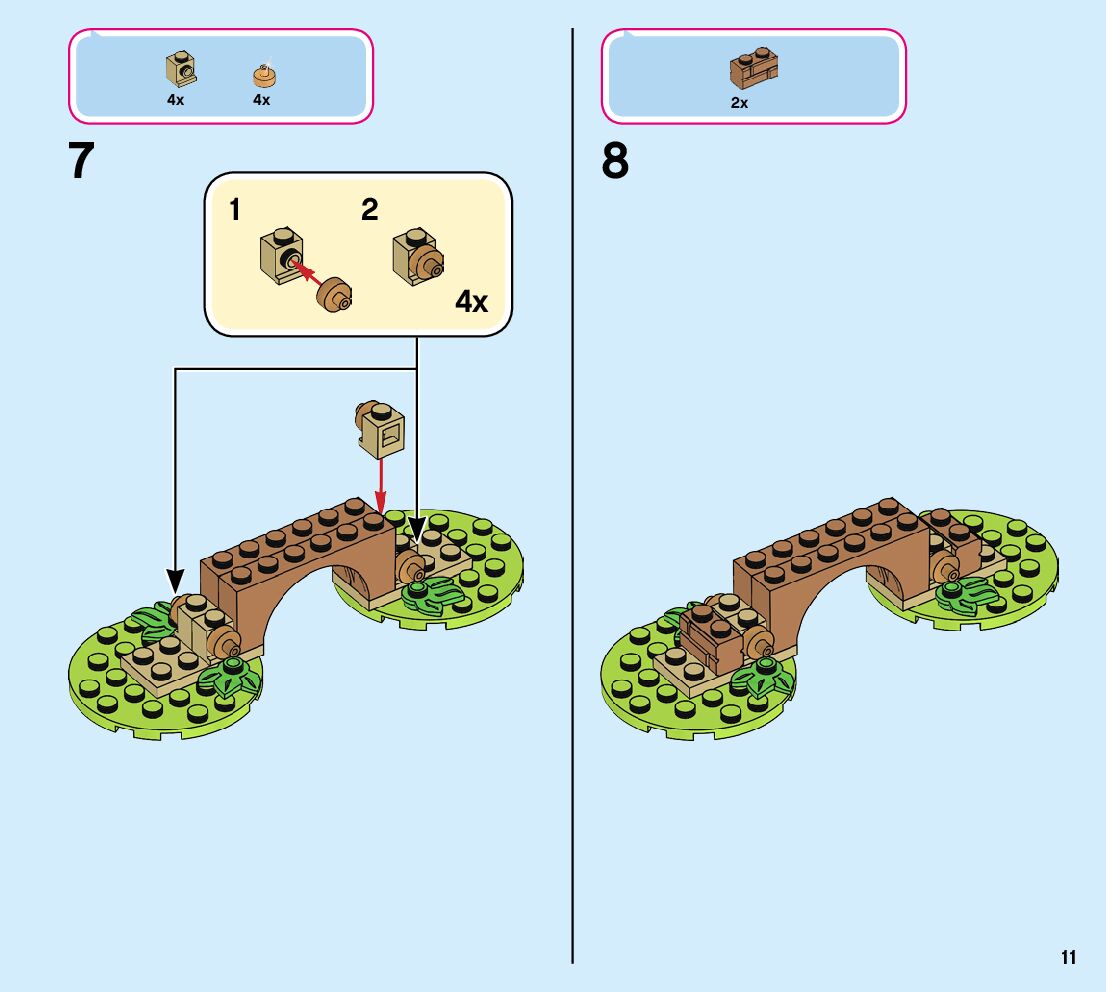 4x 4x

7

1 2

4x

2x

8

11