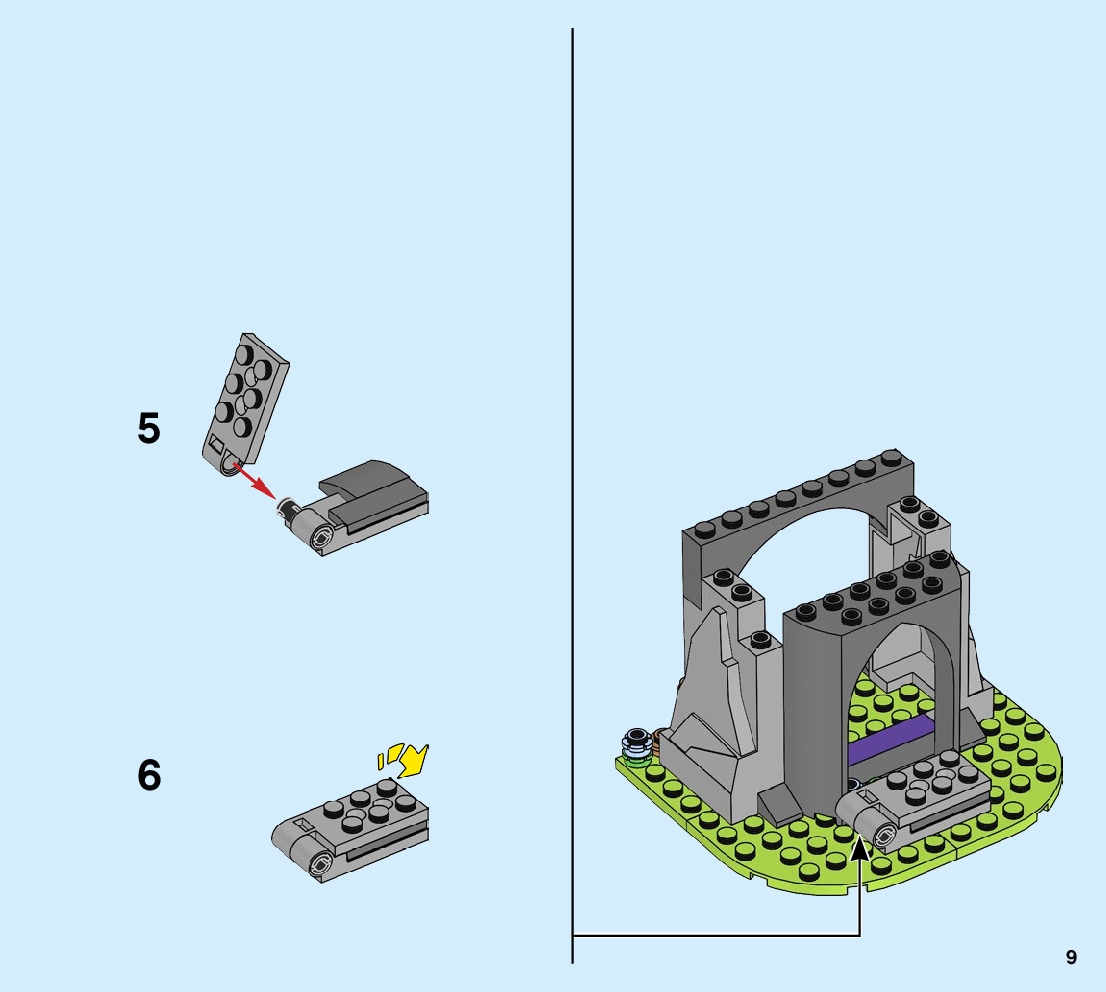 5

6

9