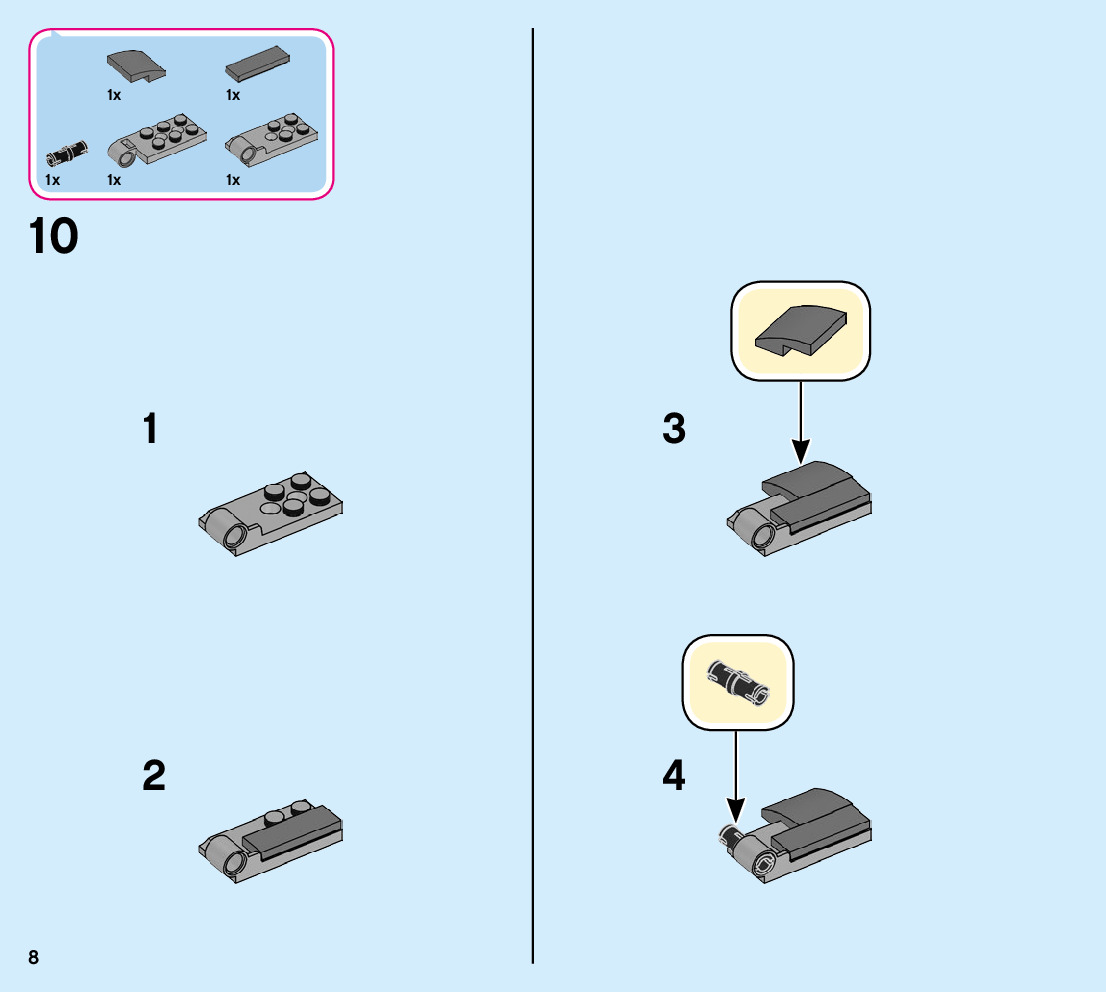 1x
1x
1x
1x
1x

10

1

2

3

4

8