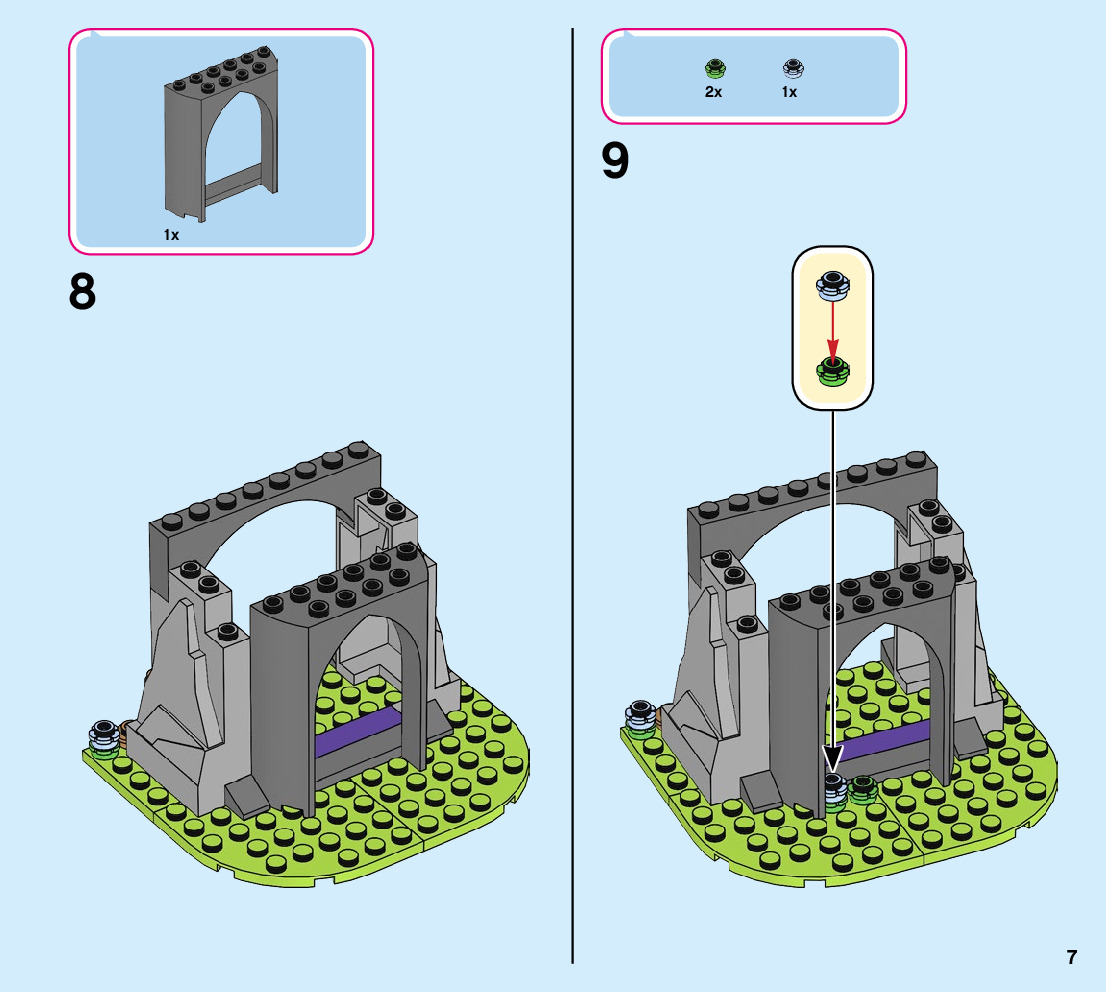 1x

8

2x 1x

9

7