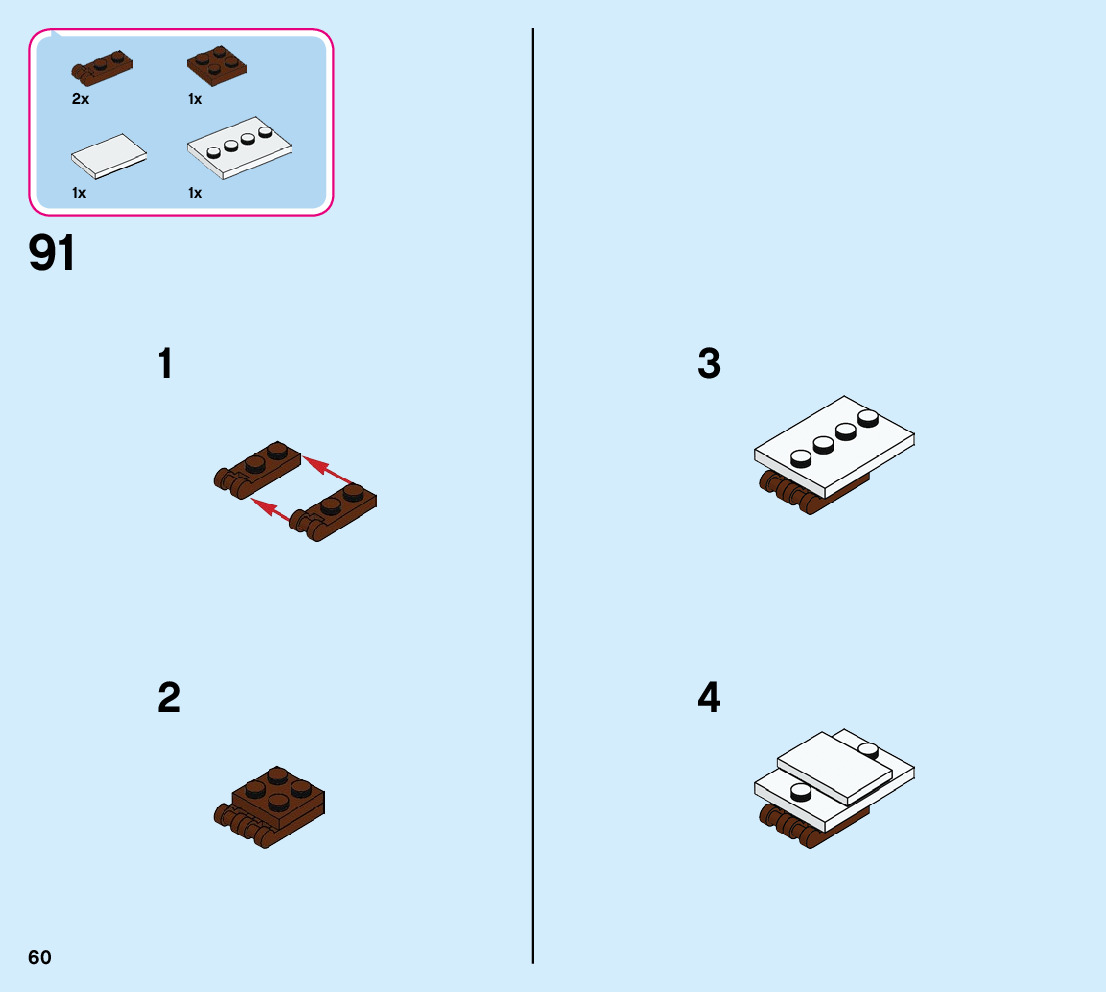 2x
1x
1x
1x

91

1

2

3

4

60