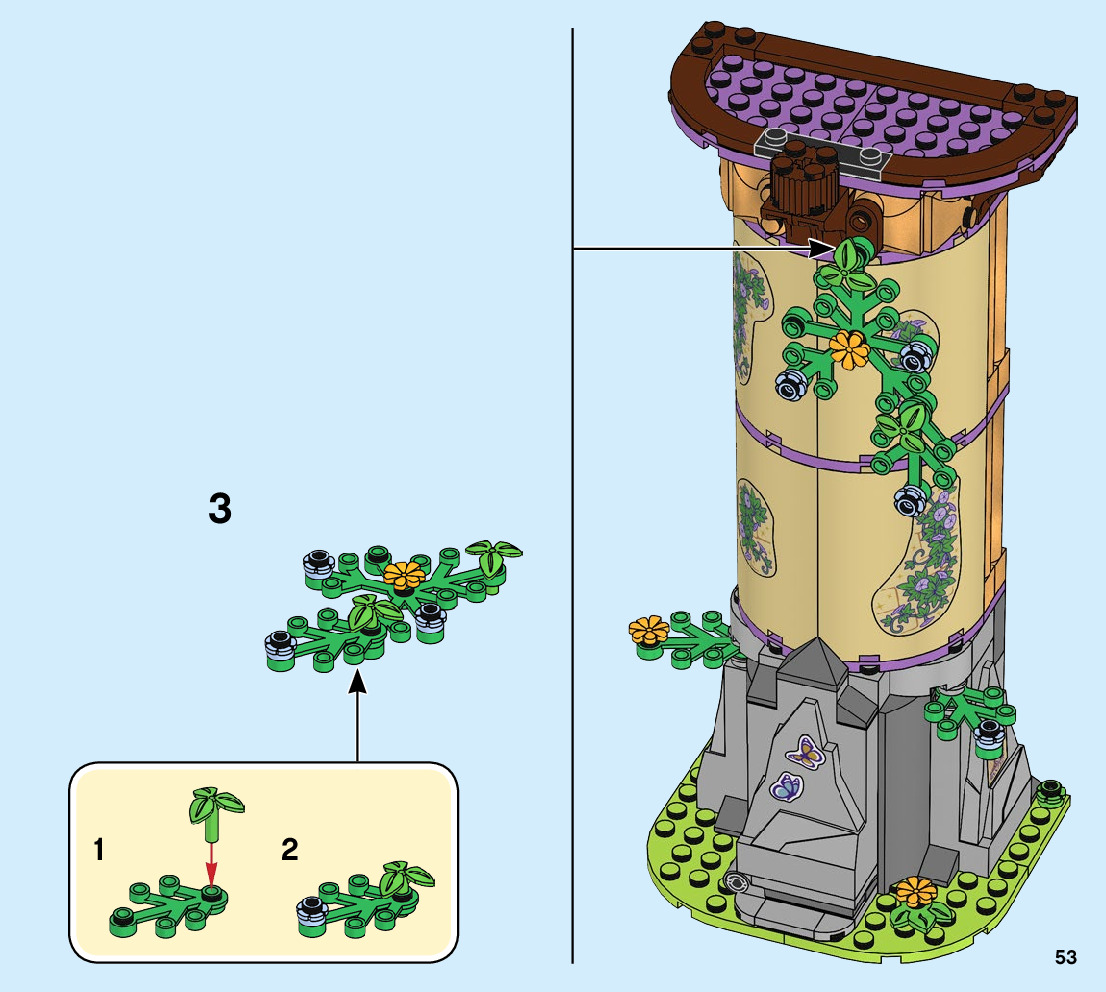 3

1

2

53