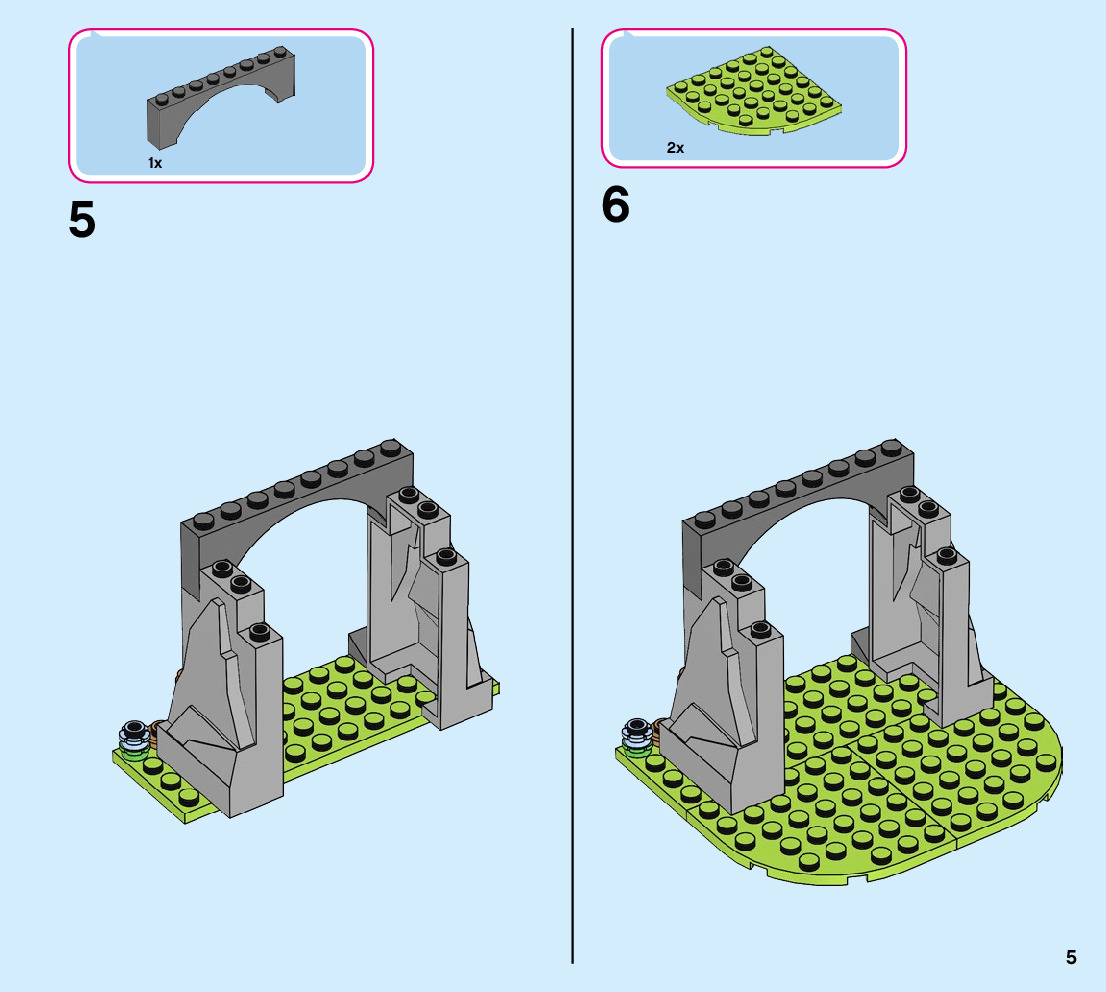 1x

5

2x

6

5