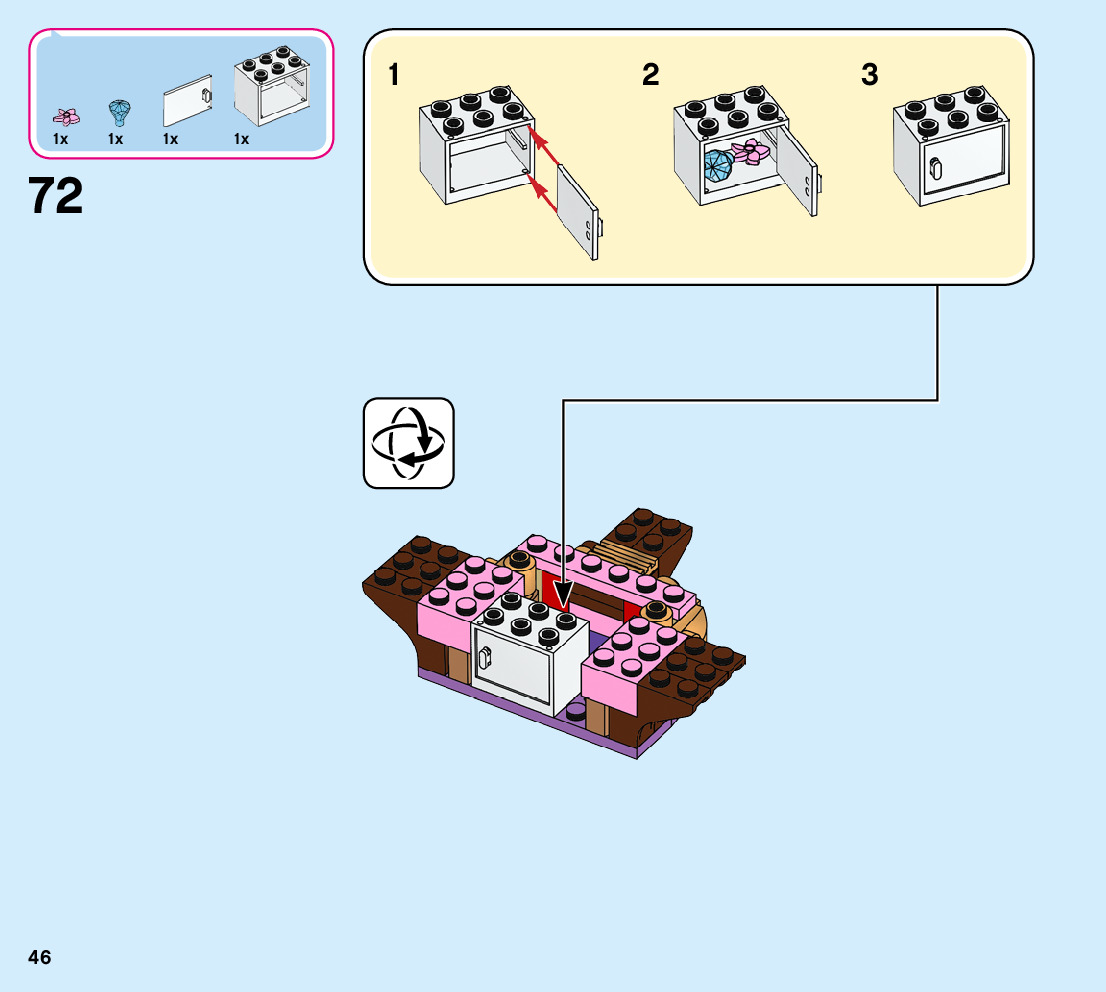 1x 1x 1x 1x

72

1

2

3

46